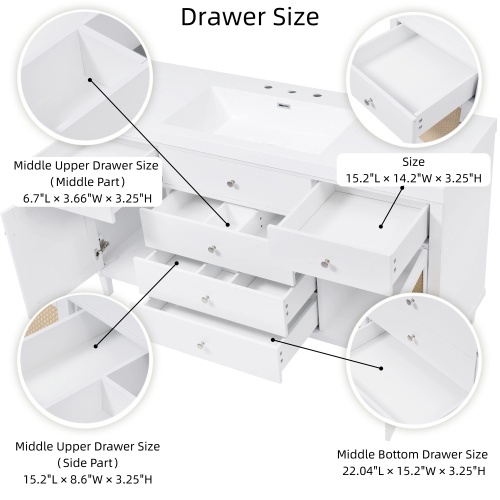 Drawer Size

Middle Upper Drawer Size
( Middle Part )
6.7"L × 3.66"W × 3.25"H

Size
15.2"L × 14.2"W × 3.25"H

Middle Upper Drawer Size
( Side Part )
15.2"L × 8.6"W × 3.25"H

Middle Bottom Drawer Size
22.04"L × 15.2"W × 3.25"H