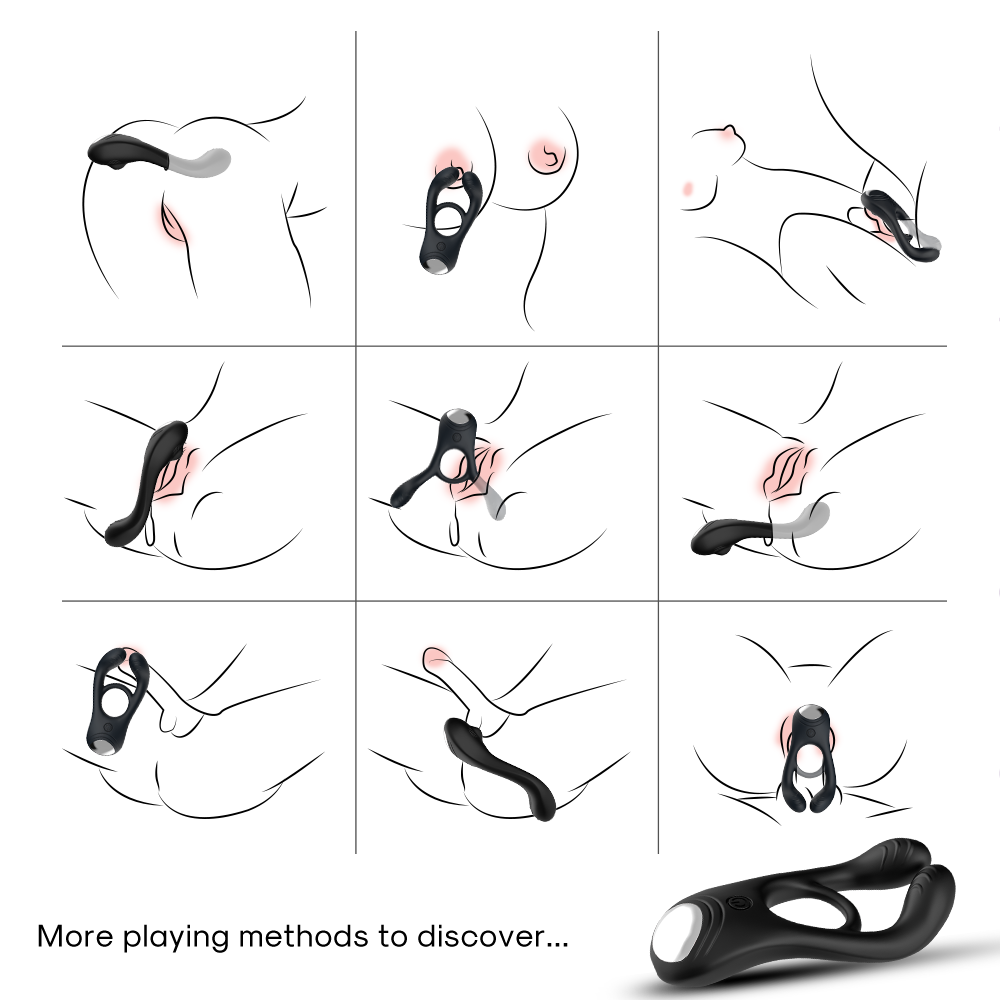 More playing methods to discover...