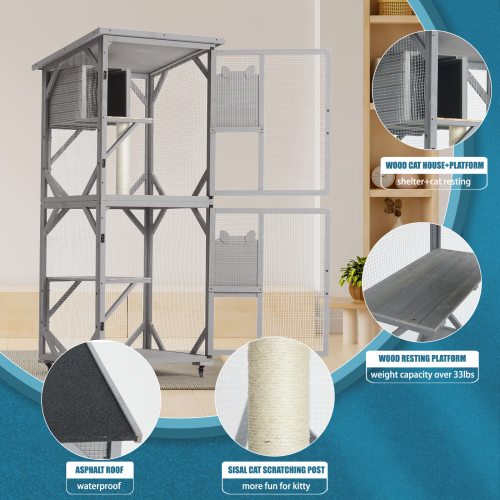 WOOD CAT HOUSE+PLATFORM
shelter+cat resting

WOOD RESTING PLATFORM
weight capacity over 33lbs

ASPHALT ROOF
waterproof

SISAL CAT SCRATCHING POST
more fun for kitty