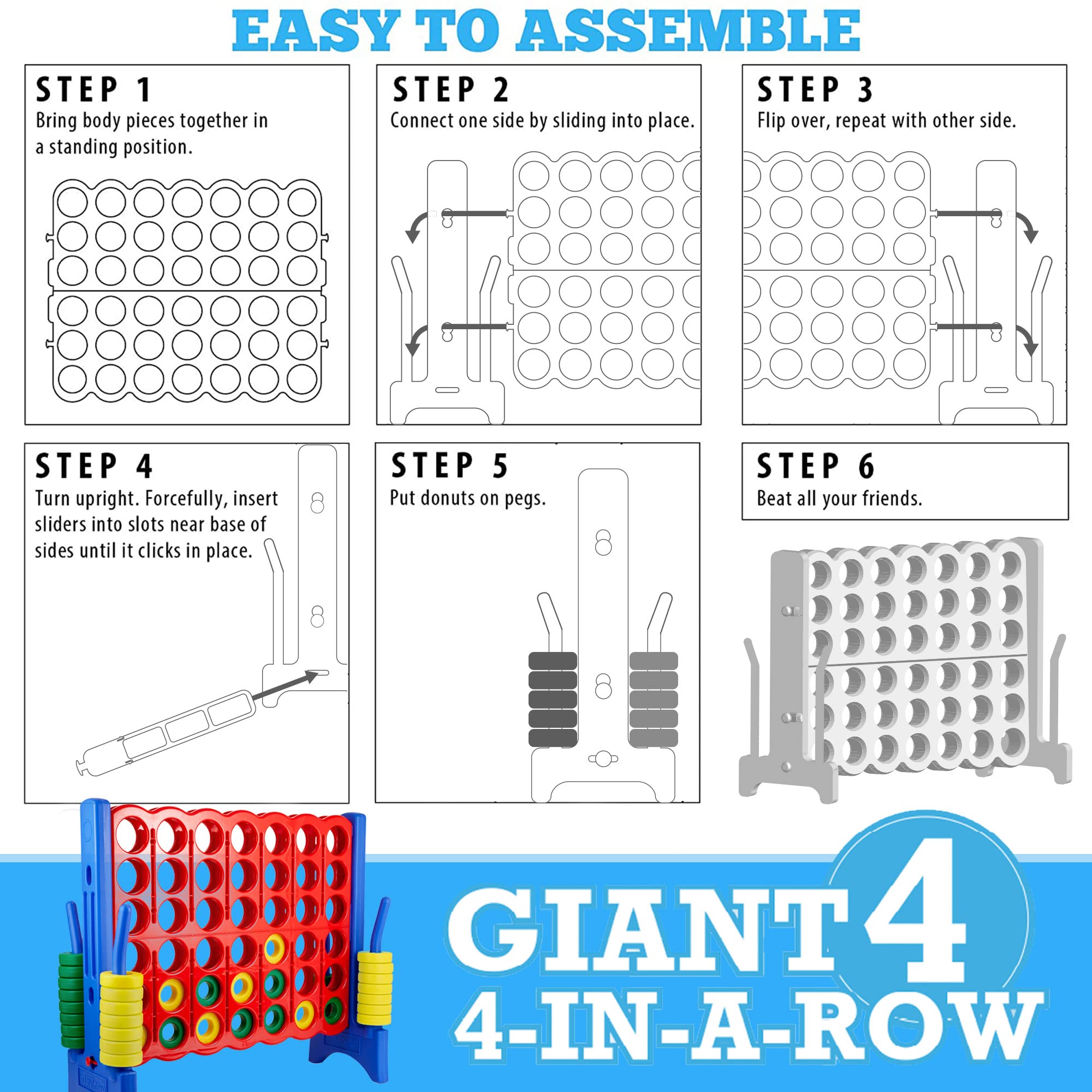 EASY TO ASSEMBLE

STEP 1
Bring body pieces together in a standing position.

STEP 2
Connect one side by sliding into place.

STEP 3
Flip over, repeat with other side.

STEP 4
Turn upright. Forcefully, insert sliders into slots near base of sides until it clicks in place.

STEP 5
Put donuts on pegs.

STEP 6
Beat all your friends.

GIANT 4
4-IN-A-ROW