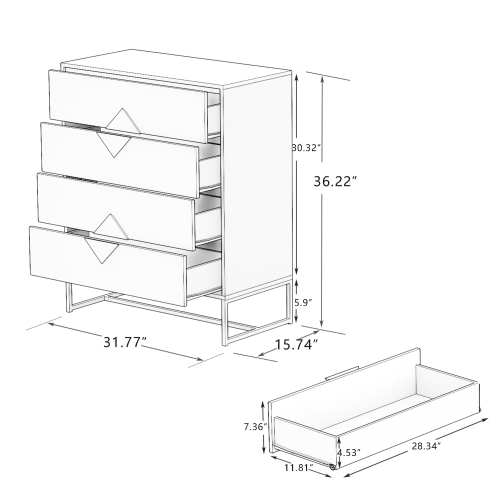 30.32"
36.22"
5.9"
31.77"
15.74"
7.36"
4.53"
28.34"
11.81"