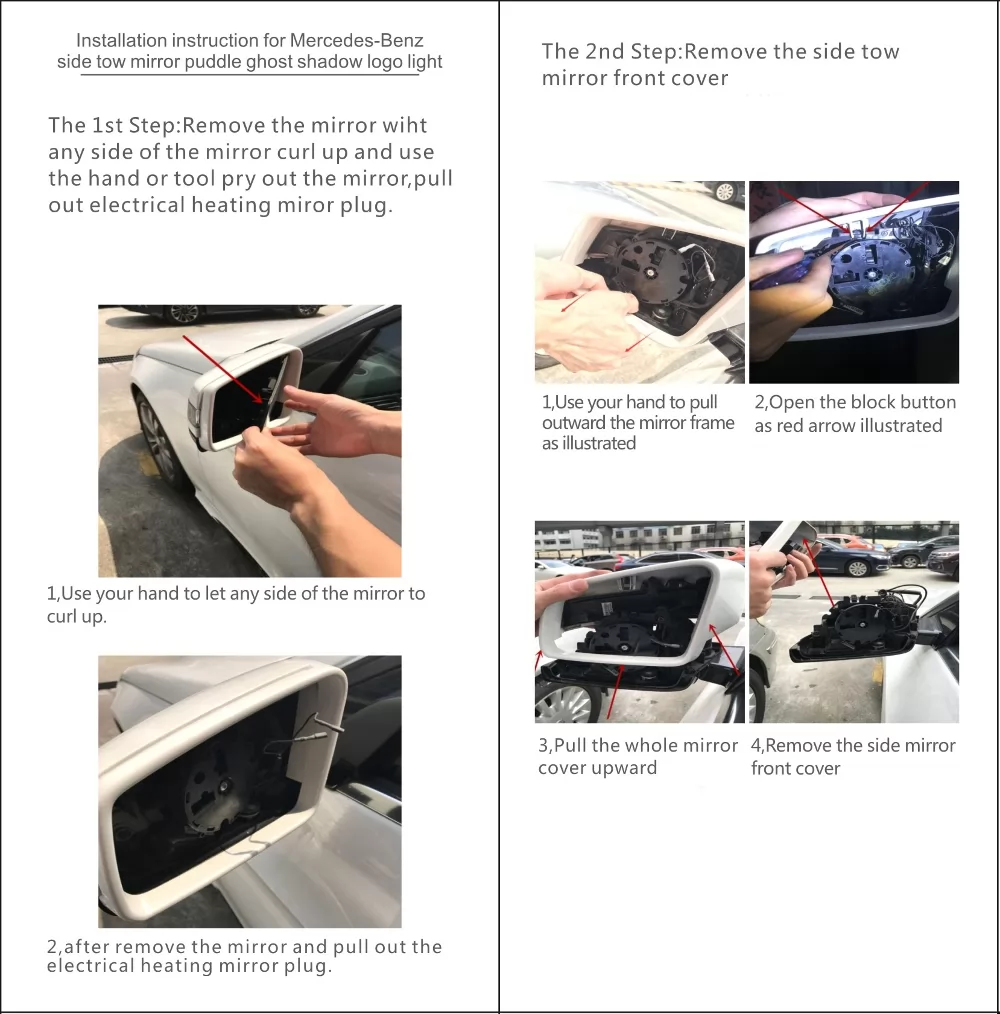 Installation instruction for Mercedes-Benz side tow mirror puddle ghost shadow logo light

The 1st Step:Remove the mirror wiht any side of the mirror curl up and use the hand or tool pry out the mirror,pull out electrical heating miror plug.

1,Use your hand to let any side of the mirror to curl up.

2,after remove the mirror and pull out the electrical heating mirror plug.

The 2nd Step:Remove the side tow mirror front cover

1,Use your hand to pull outward the mirror frame as illustrated

2,Open the block button as red arrow illustrated

3,Pull the whole mirror cover upward

4,Remove the side mirror front cover