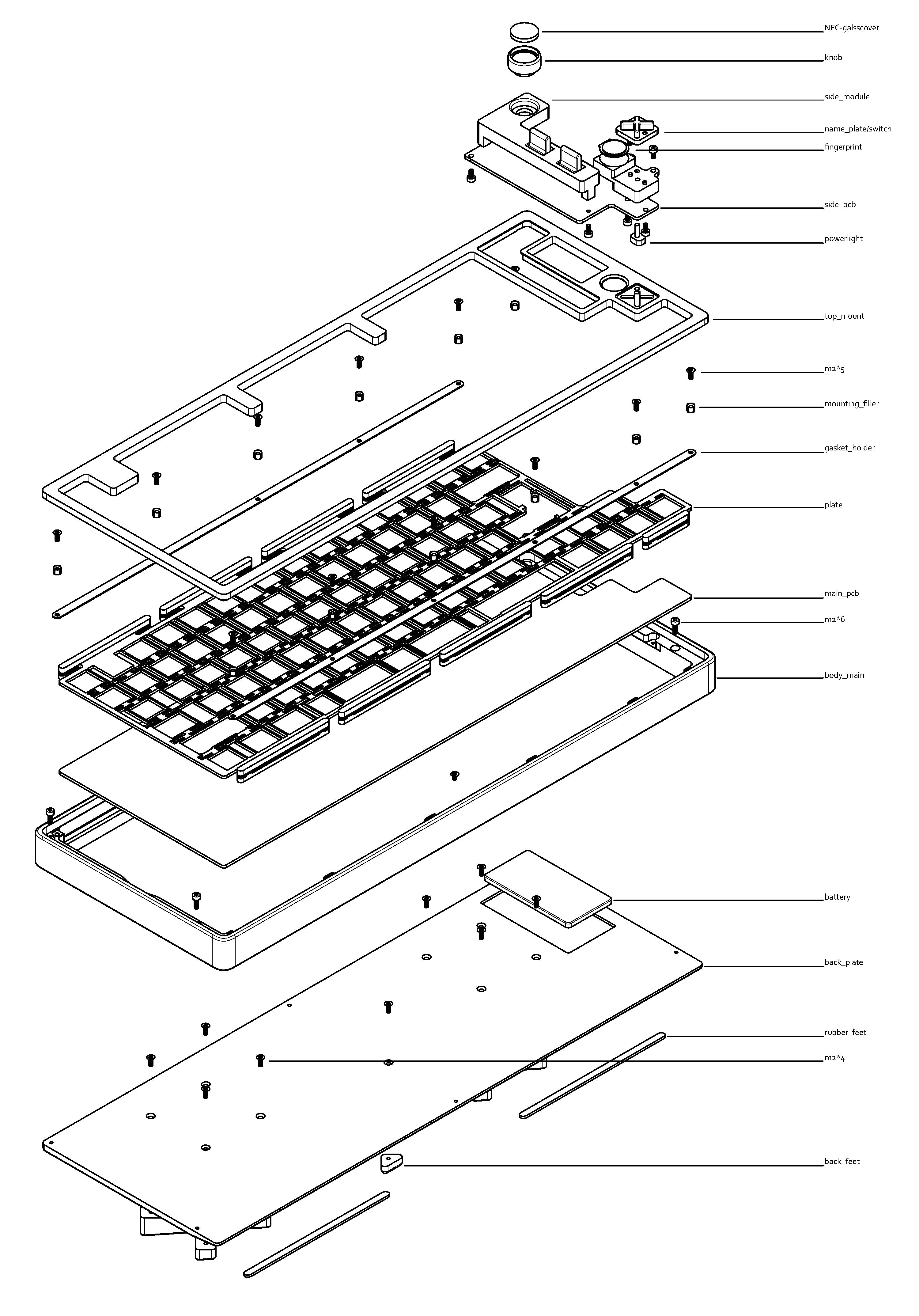 NFC-galsscover
knob
side_module
name_plate/switch
fingerprint
side_pcb
powerlight
top_mount
m2*5
mounting_filler
gasket_holder
plate
main_pcb
m2*6
body_main
battery
back_plate
rubber_feet
m2*4
back_feet