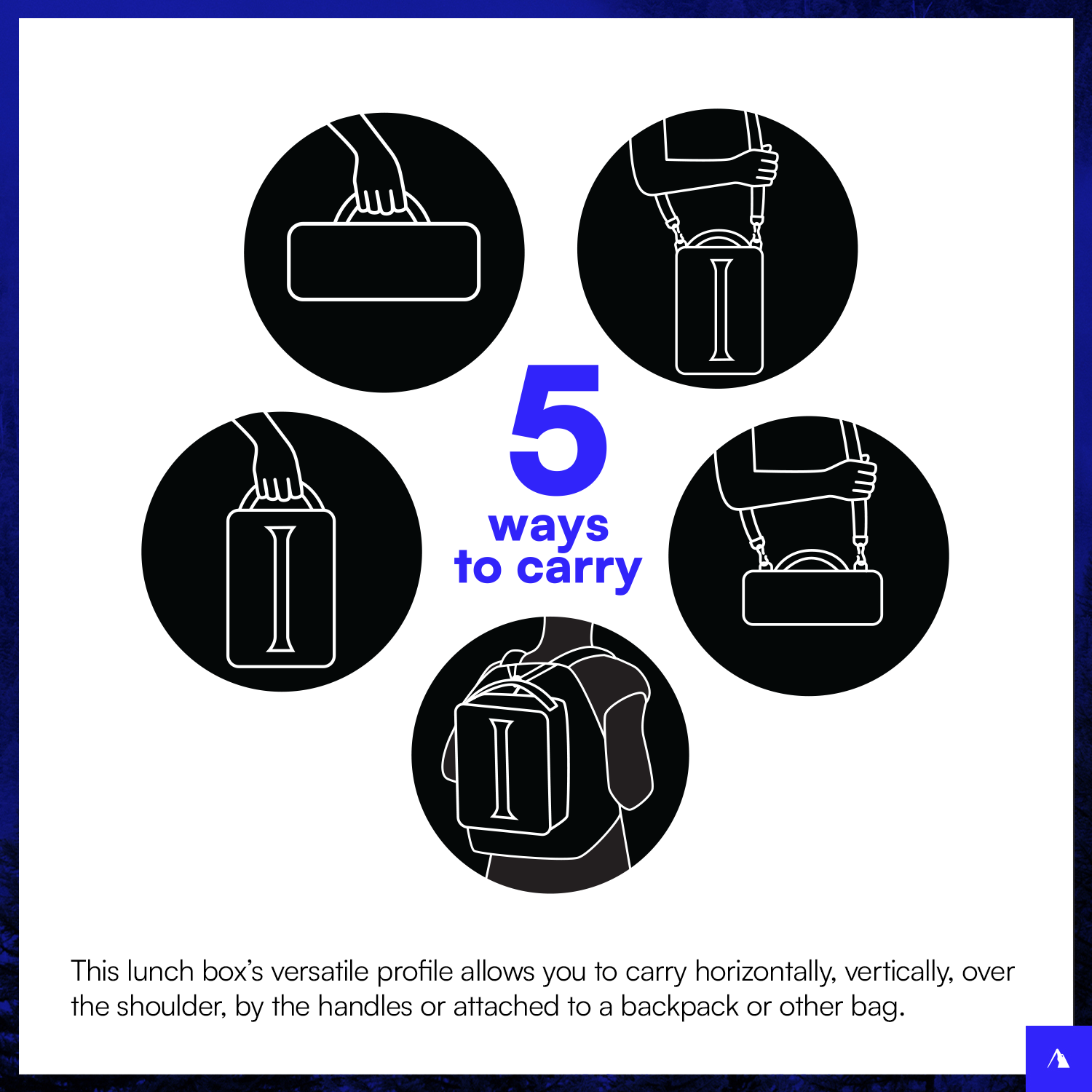 5
ways
to carry

This lunch box's versatile profile allows you to carry horizontally, vertically, over the shoulder, by the handles or attached to a backpack or other bag.