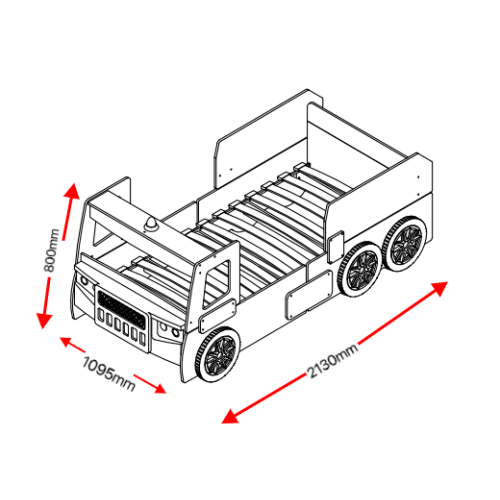 800mm

1095mm

2130mm