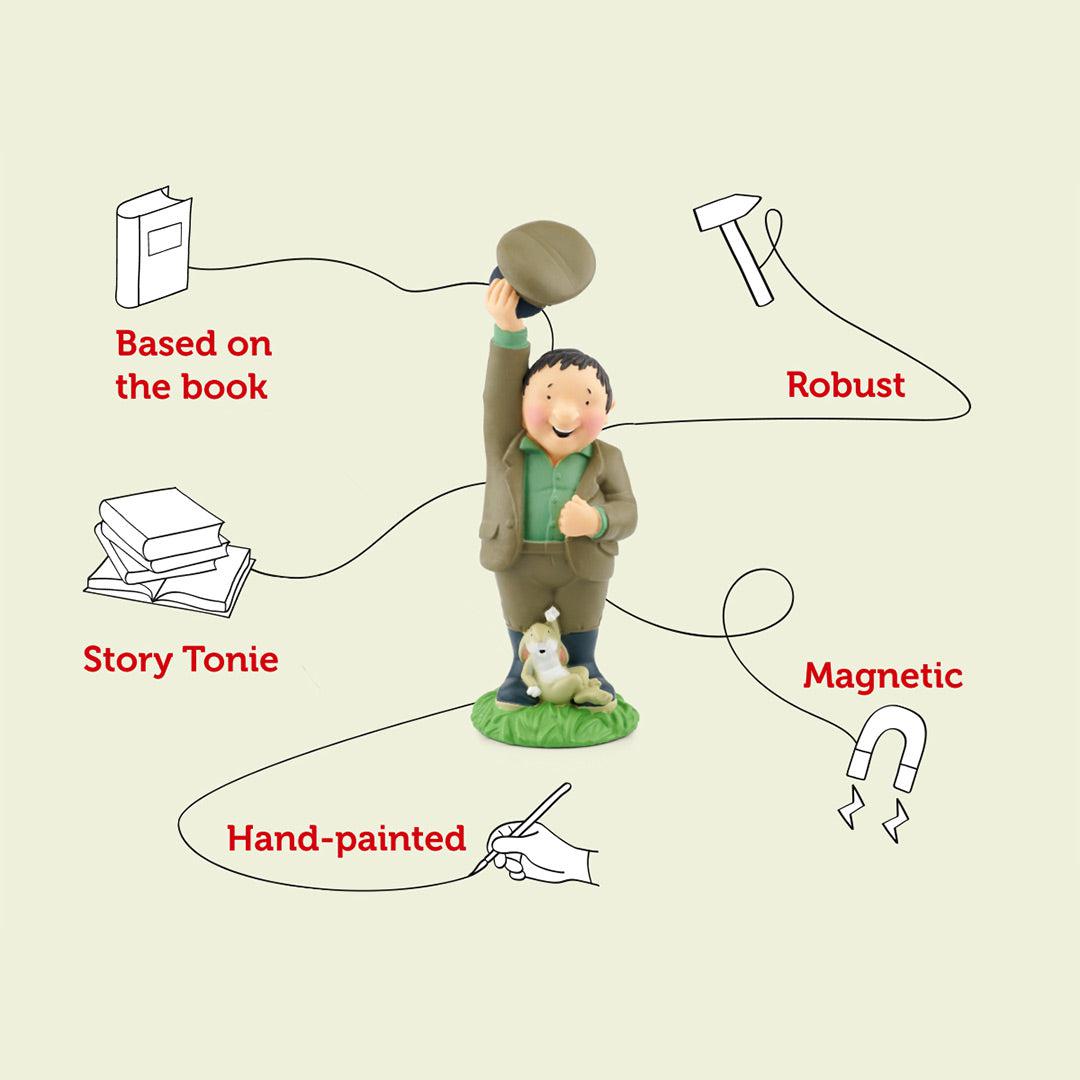 Based on the book

Robust

Story Tonie

Magnetic

Hand-painted