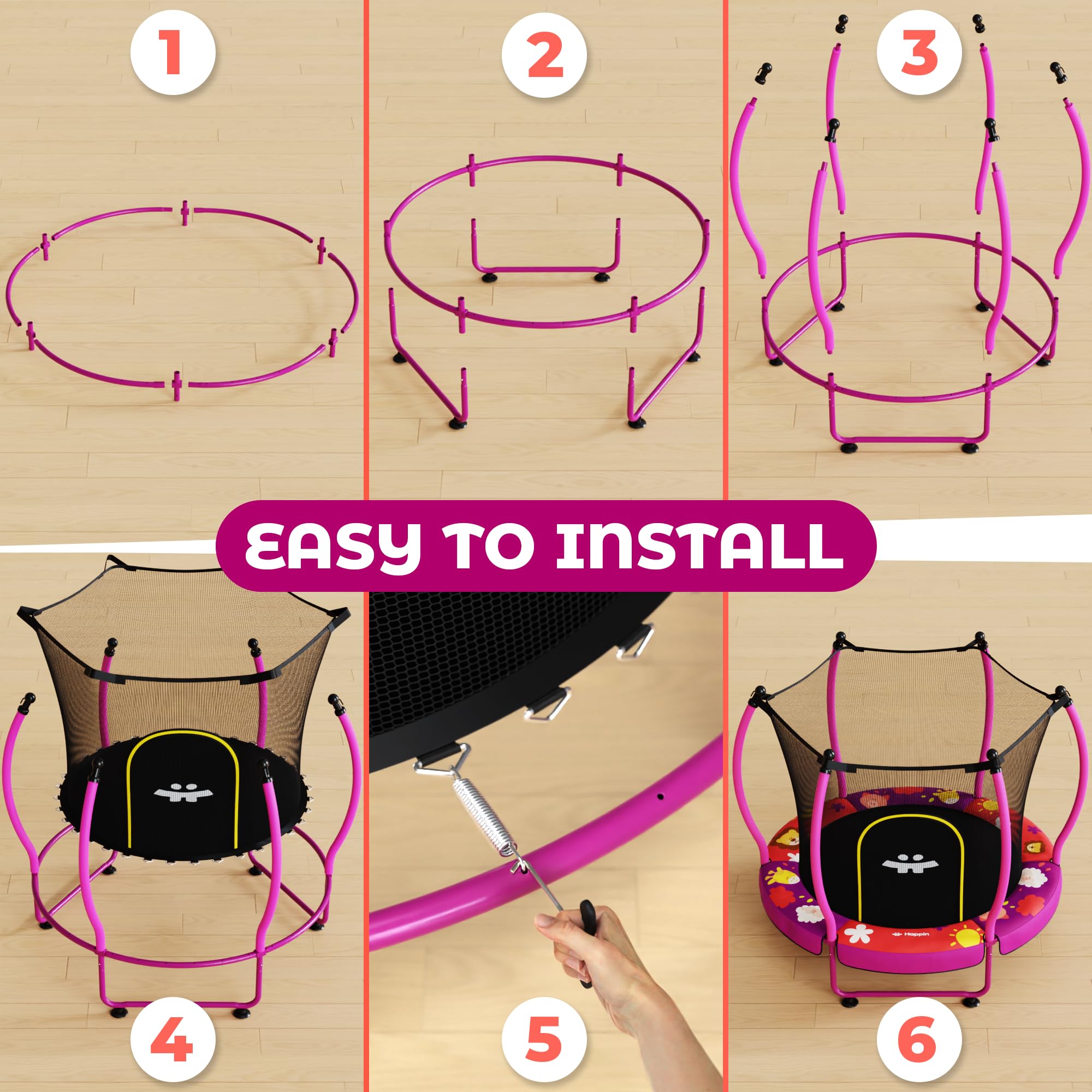 1

2

3

EASY TO INSTALL

4

5

6

Happin