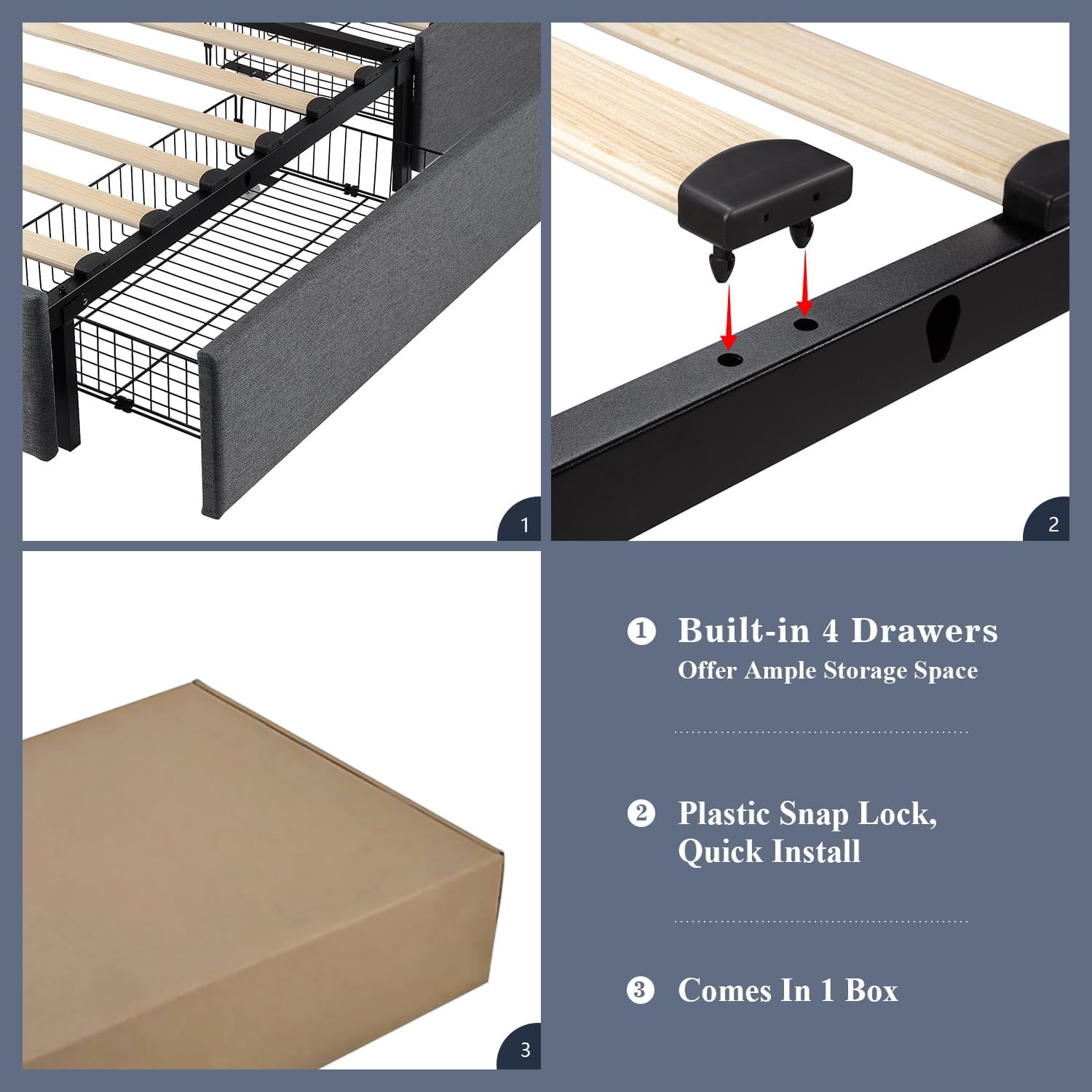 1

2

3

❶ Built-in 4 Drawers
Offer Ample Storage Space

❷ Plastic Snap Lock, Quick Install

❸ Comes In 1 Box