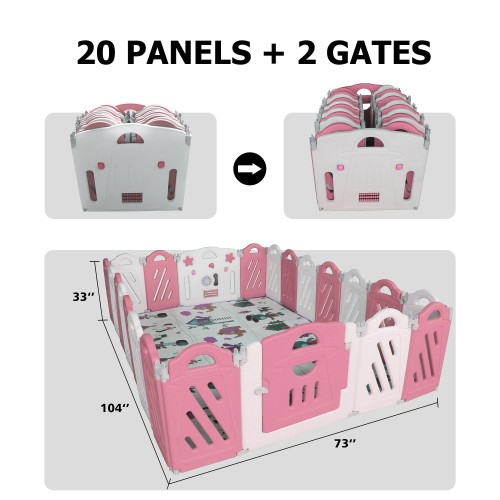 20 PANELS + 2 GATES

33''

104''

73''