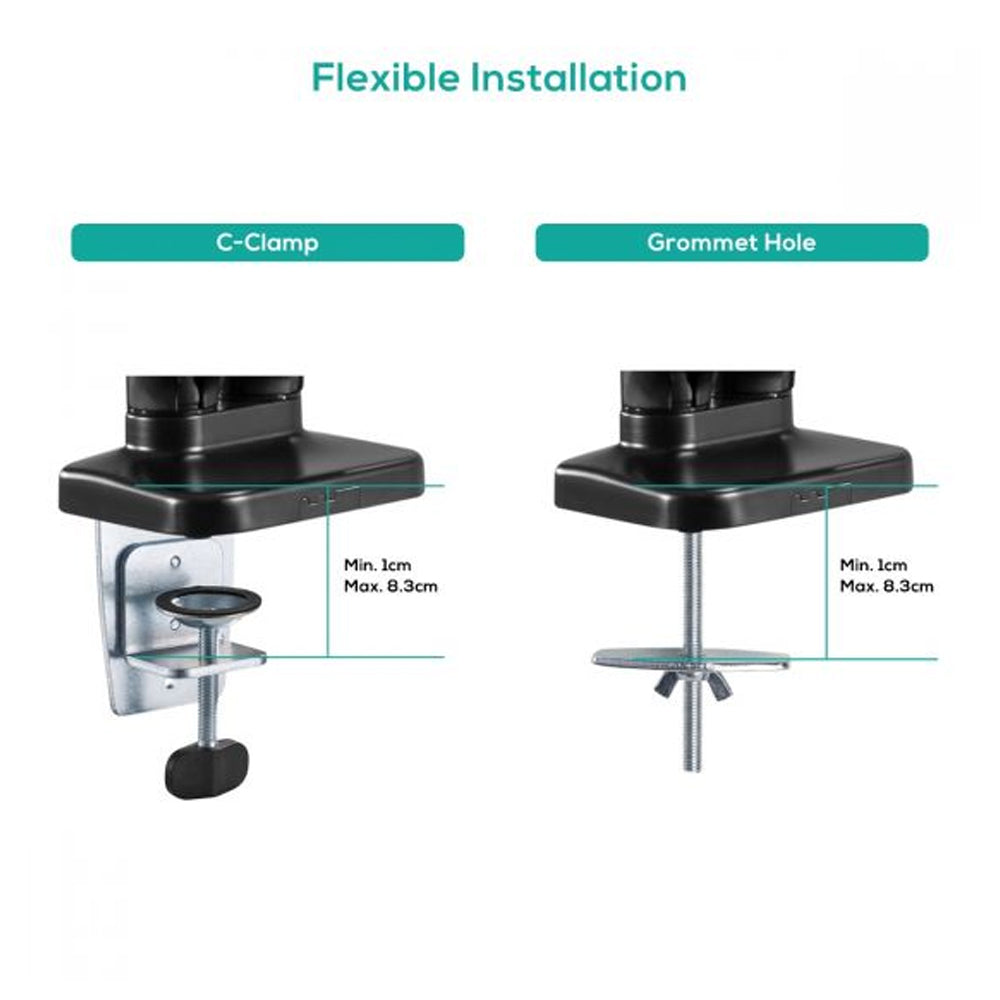 Flexible Installation

C-Clamp

Min. 1cm
Max. 8.3cm

Grommet Hole

Min. 1cm
Max. 8.3cm