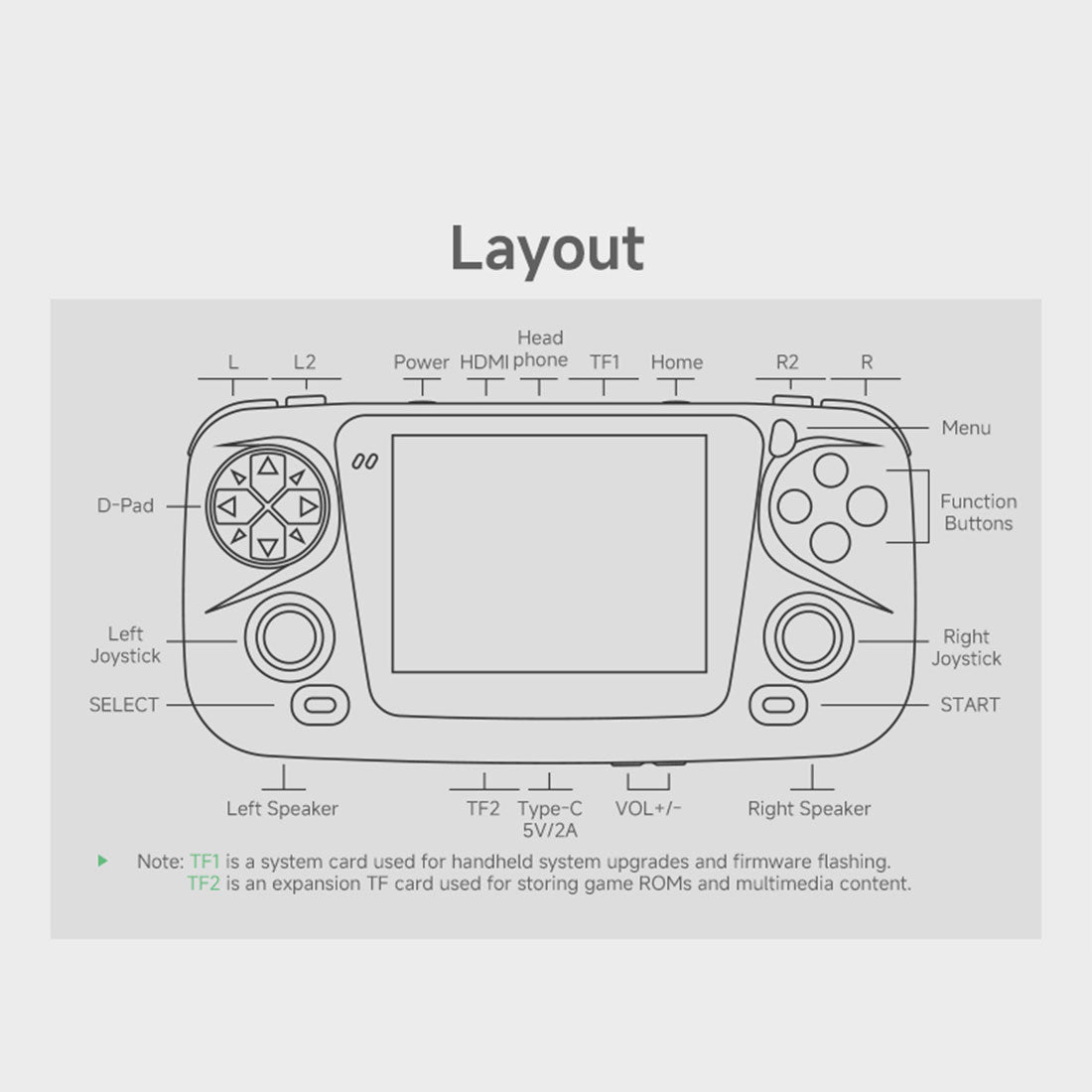 Layout

L
L2
Power
HDMI
Head phone
TF1
Home
R2
R

Menu

D-Pad

Function Buttons

Left Joystick

Right Joystick

SELECT

START

Left Speaker
TF2
Type-C 5V/2A
VOL+/-
Right Speaker

Note: TF1 is a system card used for handheld system upgrades and firmware flashing.
TF2 is an expansion TF card used for storing game ROMs and multimedia content.