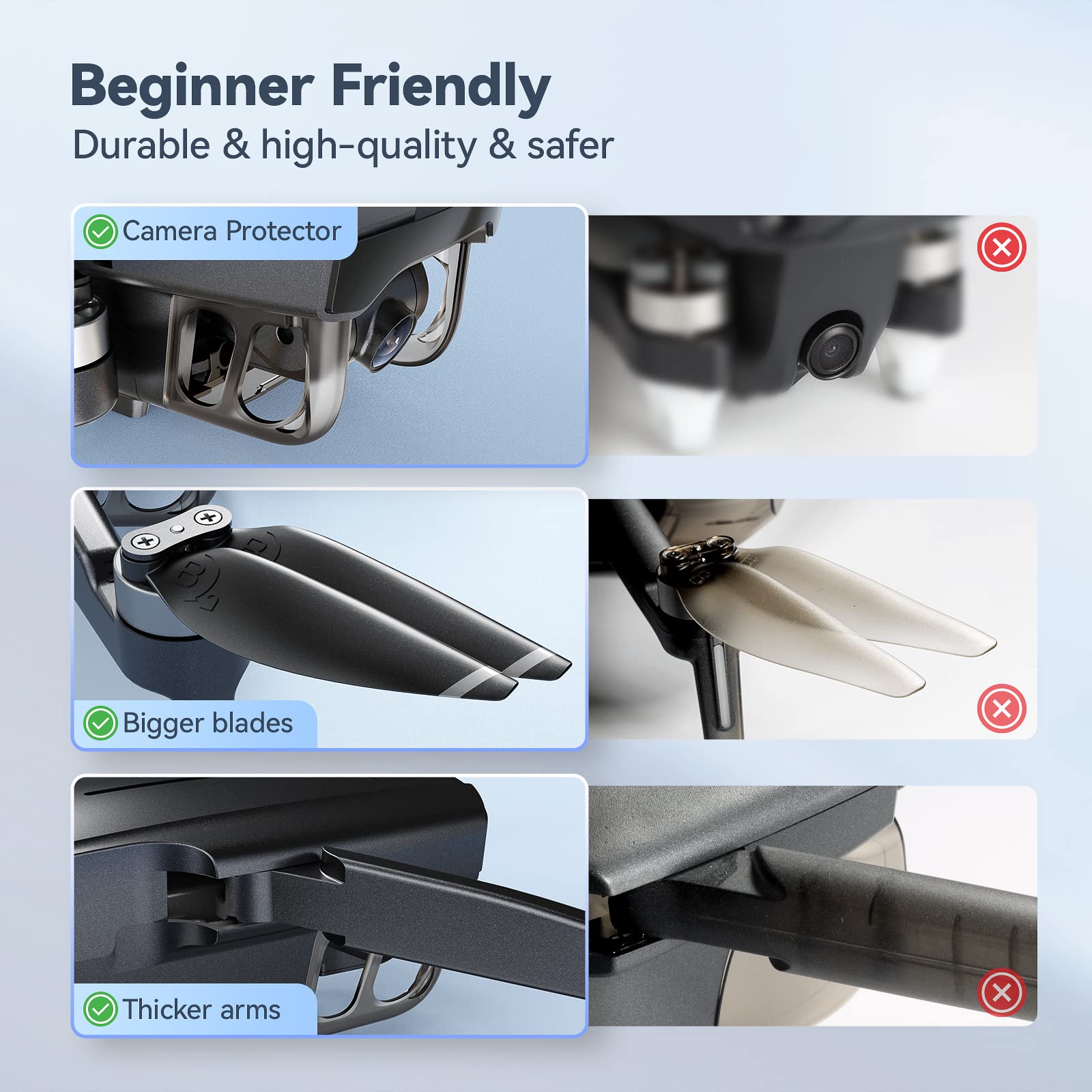 Beginner Friendly
Durable & high-quality & safer

Camera Protector

Bigger blades

Thicker arms