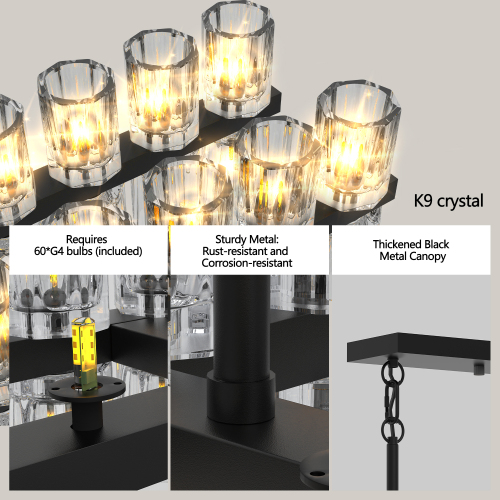 K9 crystal

Requires
60*G4 bulbs (included)

Sturdy Metal:
Rust-resistant and
Corrosion-resistant

Thickened Black
Metal Canopy