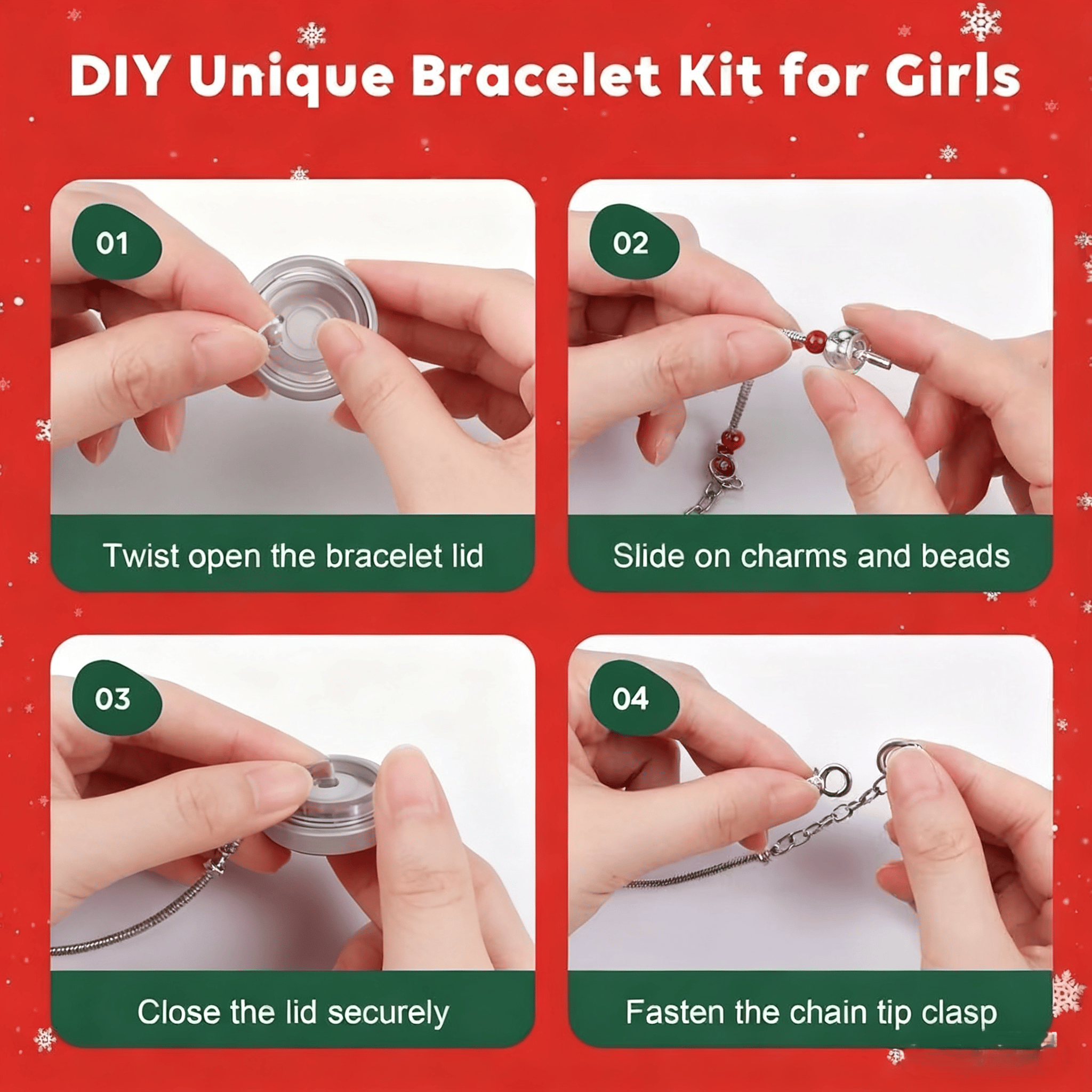 DIY Unique Bracelet Kit for Girls

01

Twist open the bracelet lid

02

Slide on charms and beads

03

Close the lid securely

04

Fasten the chain tip clasp