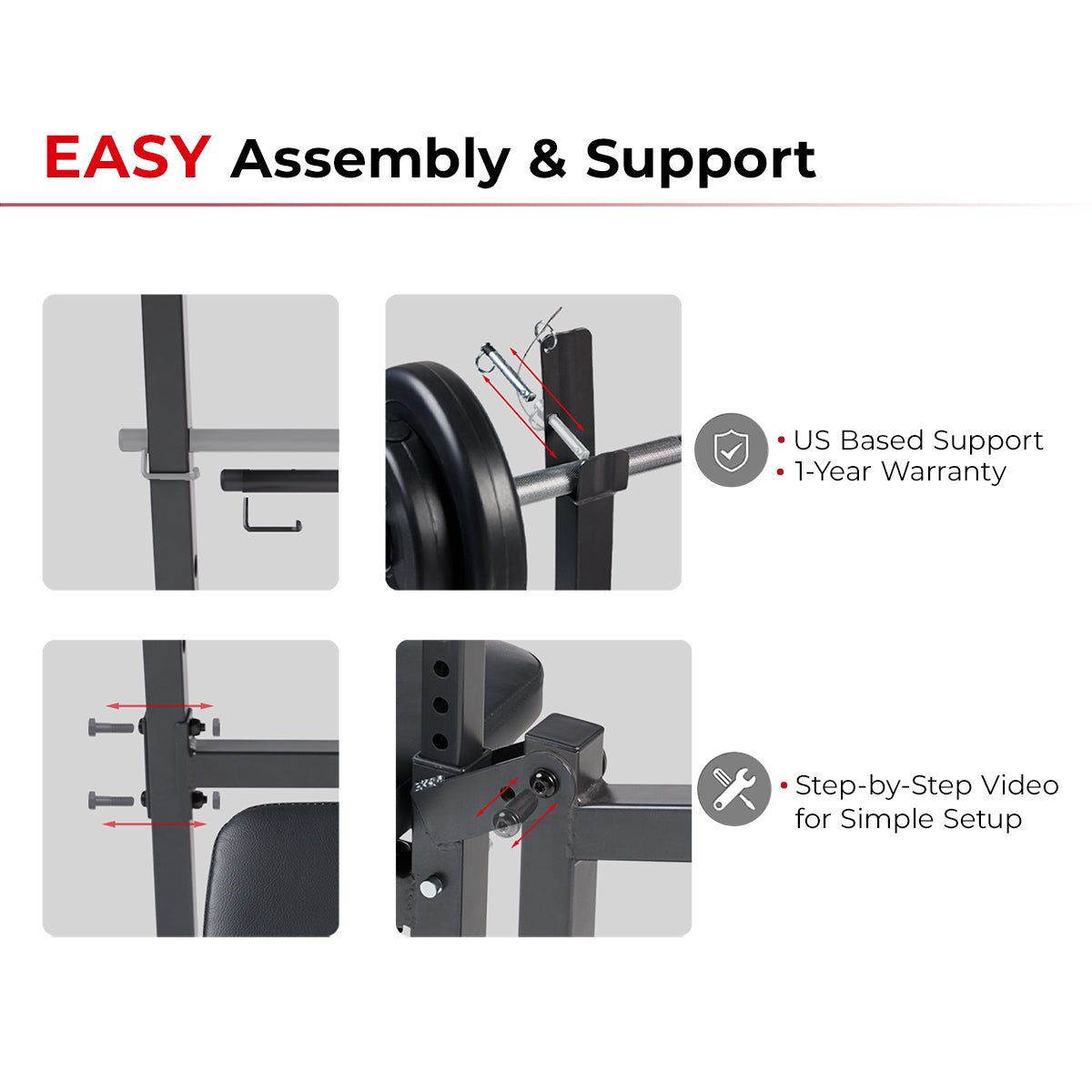 EASY Assembly & Support

• US Based Support
• 1-Year Warranty

• Step-by-Step Video for Simple Setup