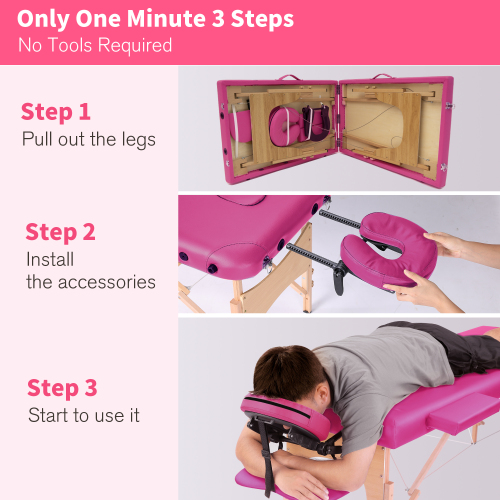 Only One Minute 3 Steps
No Tools Required

Step 1
Pull out the legs

Step 2
Install
the accessories

Step 3
Start to use it