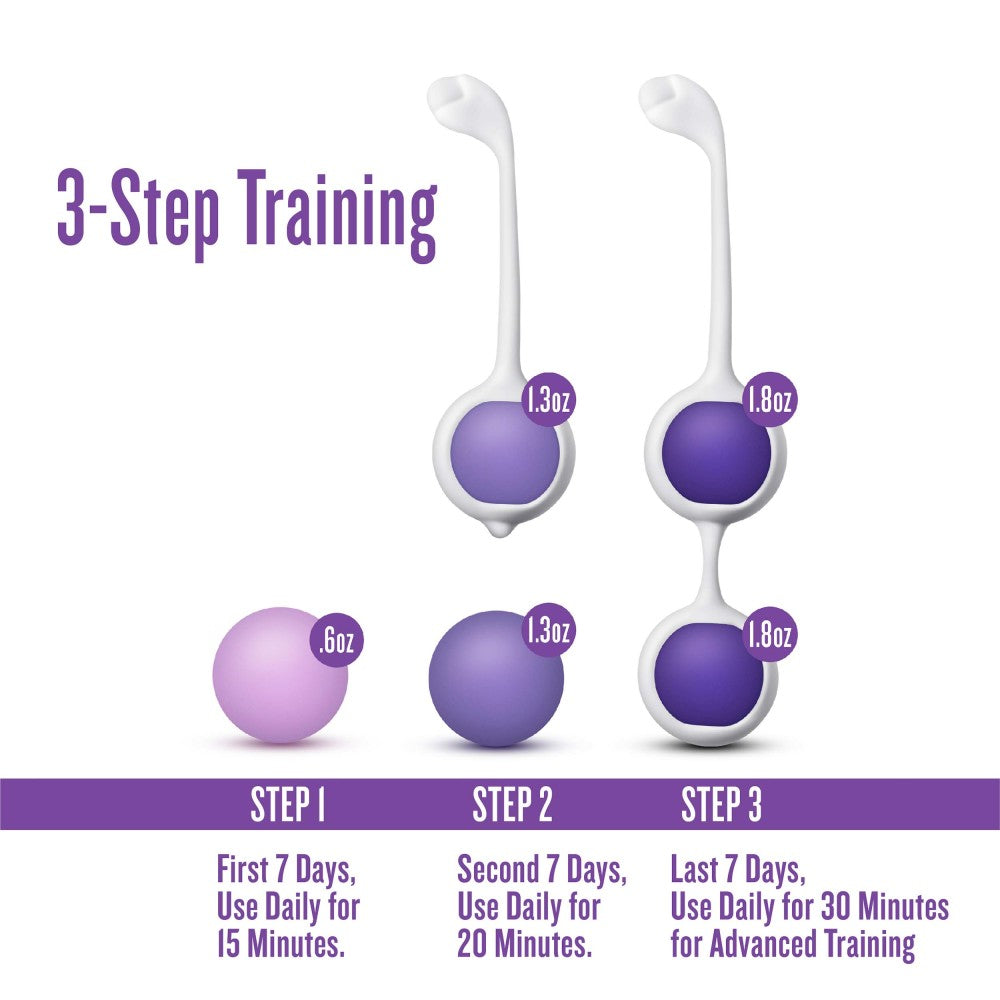 3-Step Training

1.3oz

1.8oz

.6oz

1.3oz

1.8oz

STEP 1

STEP 2

STEP 3

First 7 Days, Use Daily for 15 Minutes.

Second 7 Days, Use Daily for 20 Minutes.

Last 7 Days, Use Daily for 30 Minutes for Advanced Training