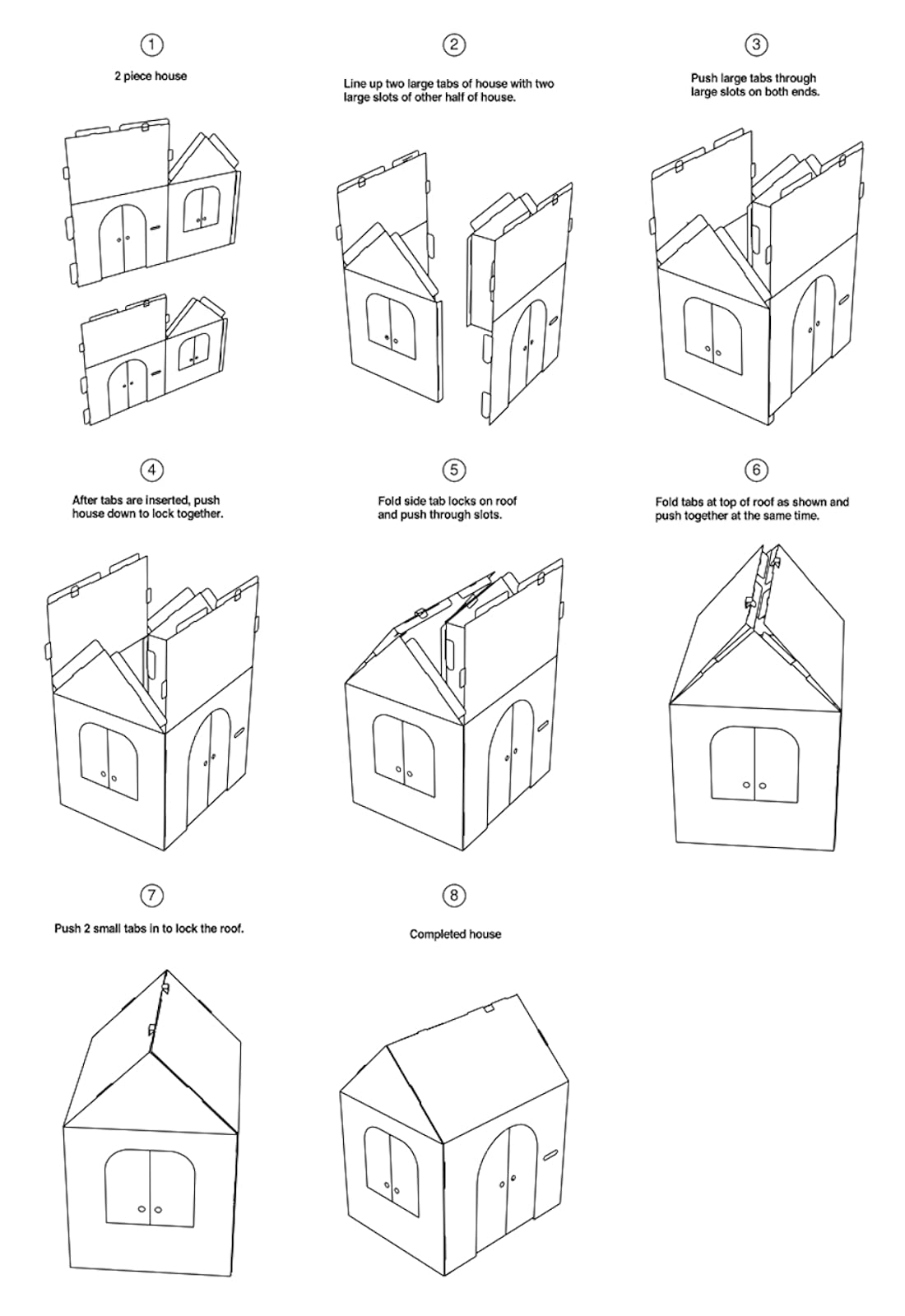 1
2 piece house

2
Line up two large tabs of house with two large slots of other half of house.

3
Push large tabs through large slots on both ends.

4
After tabs are inserted, push house down to lock together.

5
Fold side tab locks on roof and push through slots.

6
Fold tabs at top of roof as shown and push together at the same time.

7
Push 2 small tabs in to lock the roof.

8
Completed house