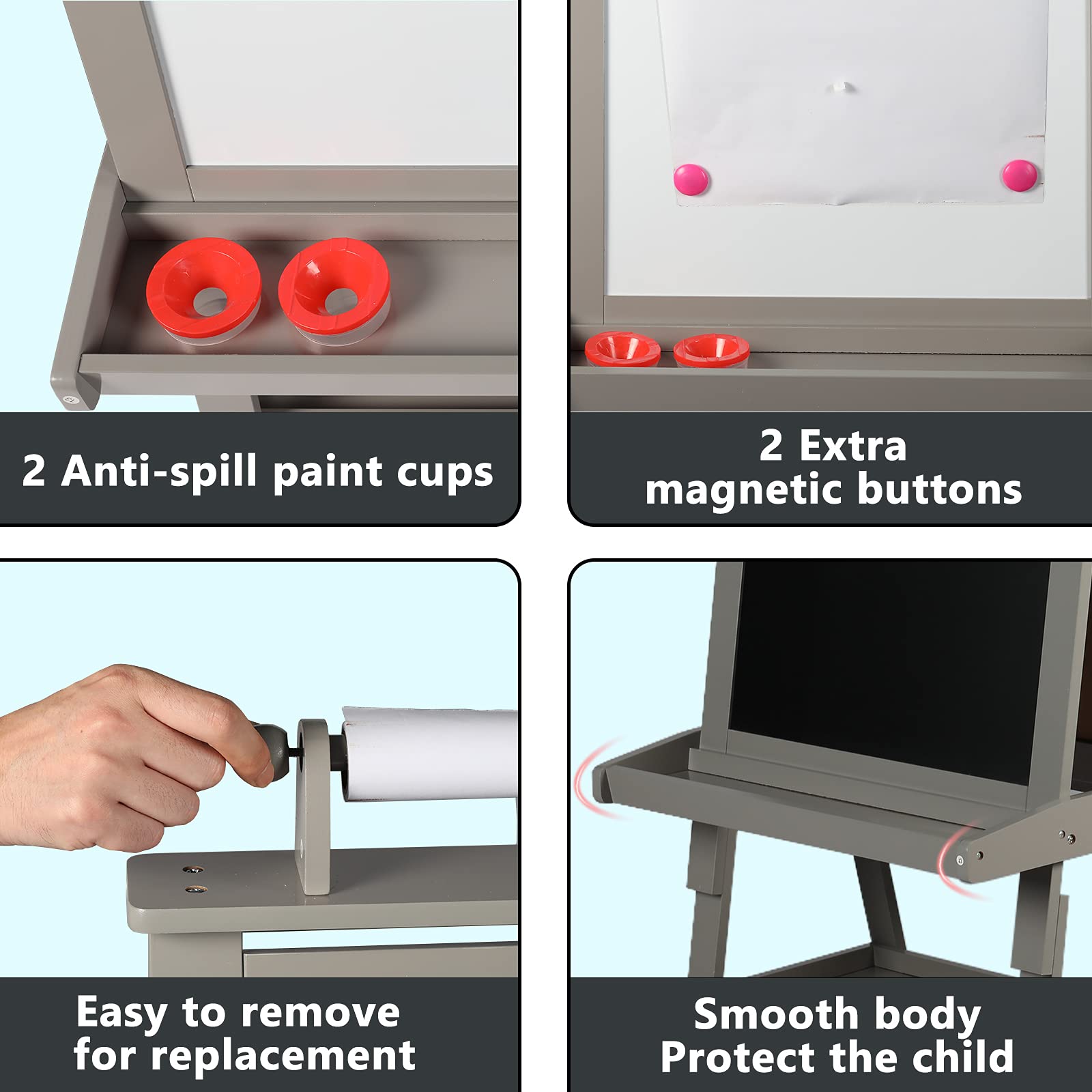 2 Anti-spill paint cups

2 Extra magnetic buttons

Easy to remove for replacement

Smooth body Protect the child