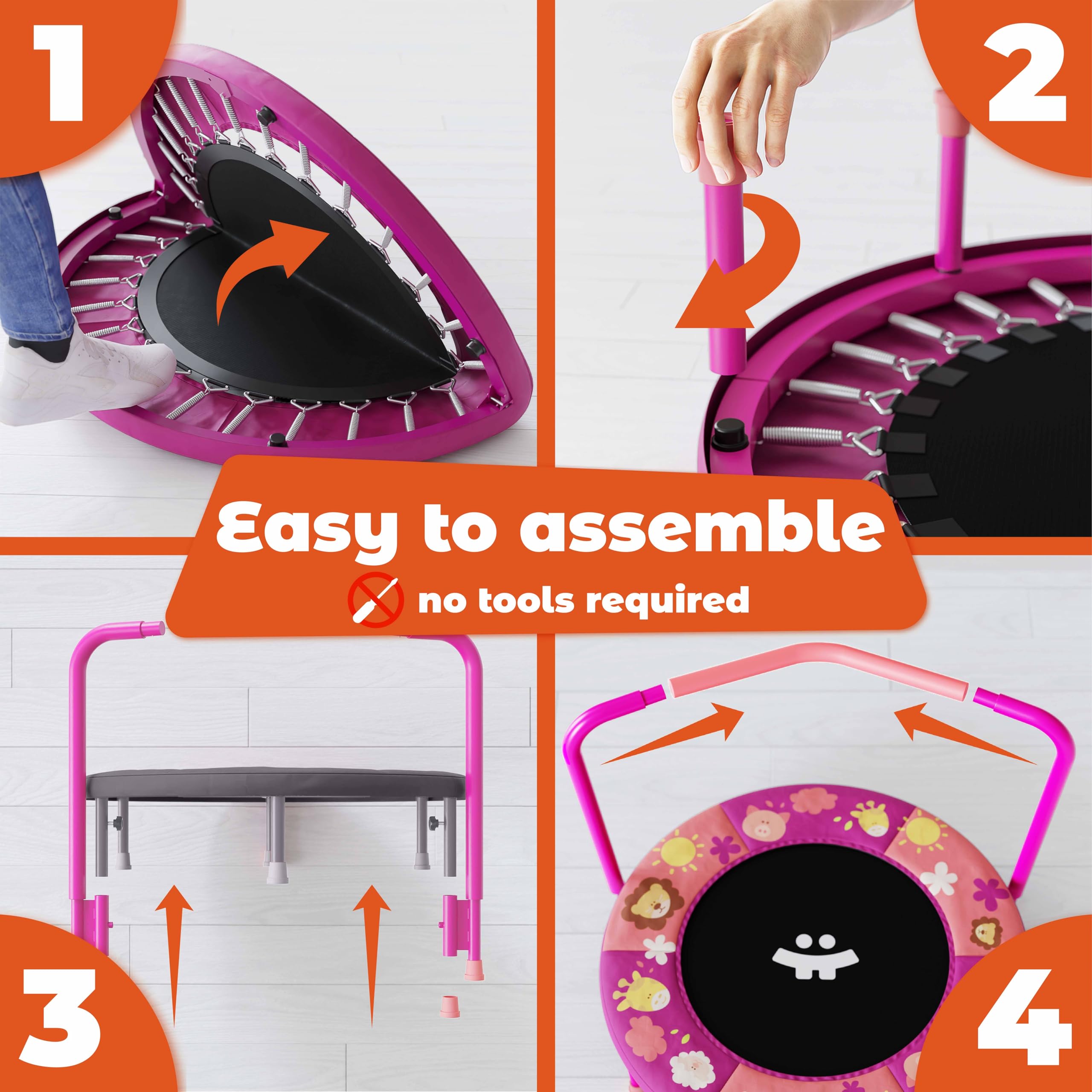 1

2

Easy to assemble

no tools required

3

4