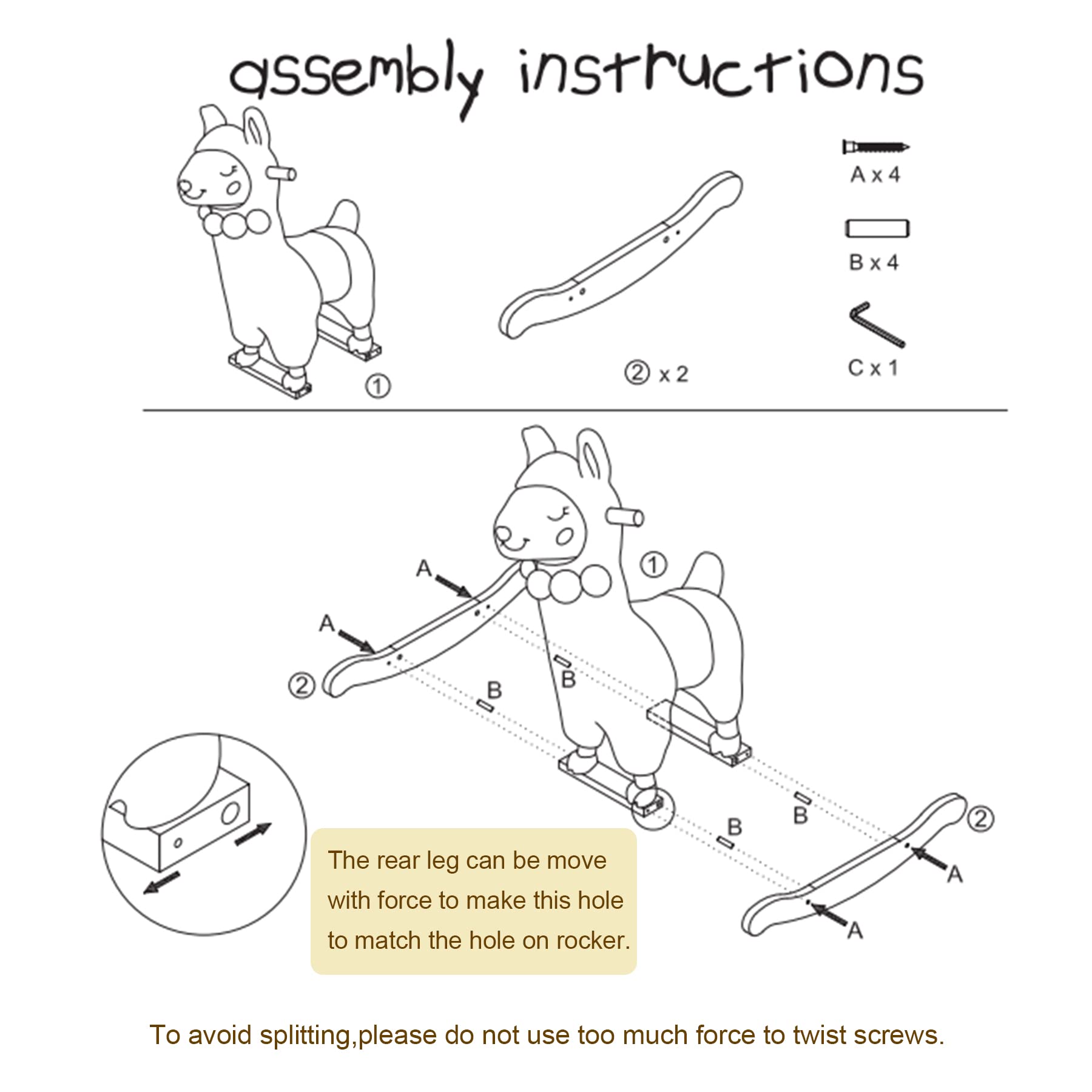 assembly instructions

①

② x 2

A x 4

B x 4

C x 1

A

A

①

②

B

B

B

B

②

A

A

The rear leg can be move with force to make this hole to match the hole on rocker.

To avoid splitting,please do not use too much force to twist screws.