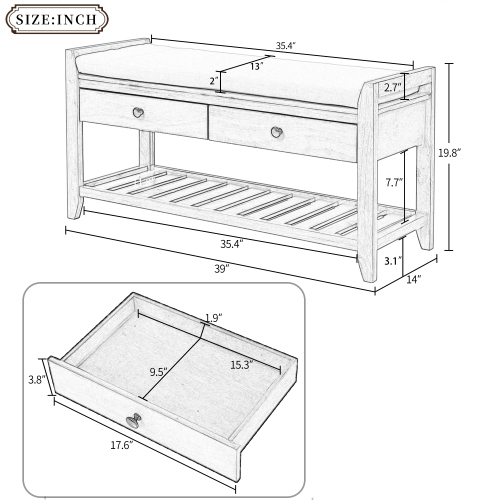 SIZE:INCH

35.4"
13"
2"
2.7"
19.8"
7.7"
35.4"
39"
3.1"
14"

1.9"
9.5"
15.3"
3.8"
17.6"