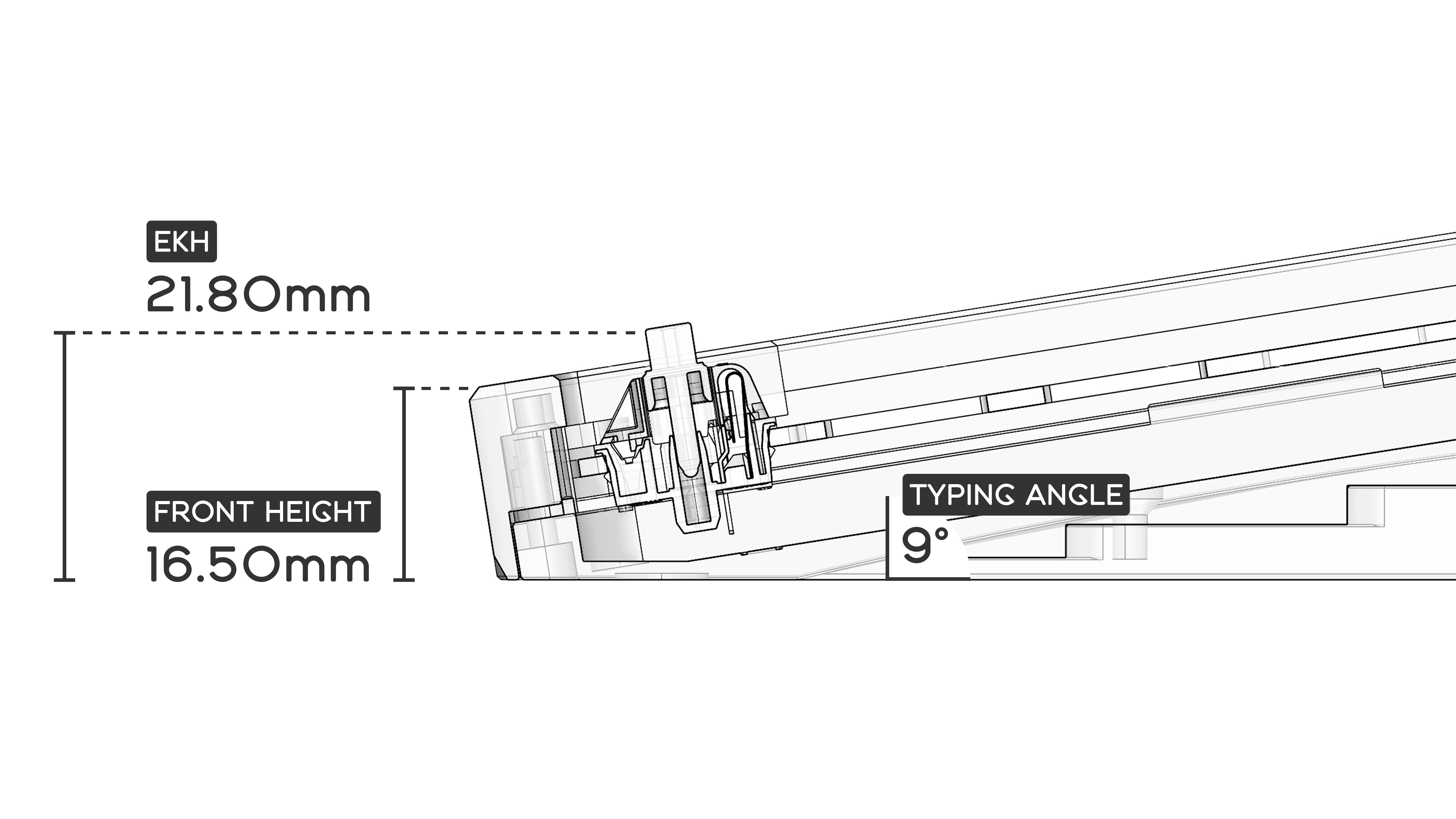 EKH
21.80mm

FRONT HEIGHT
16.50mm

TYPING ANGLE
9°