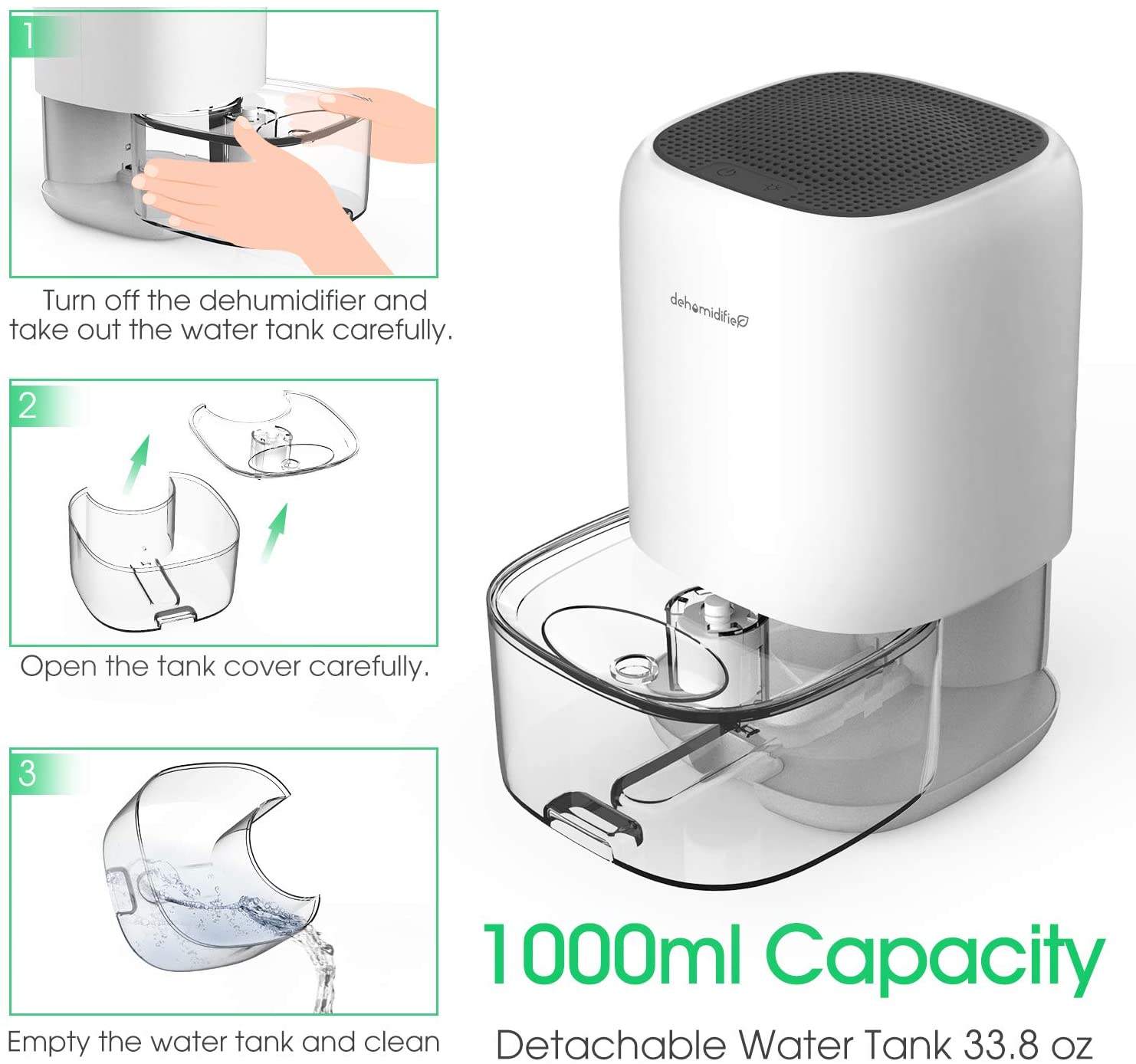 1

Turn off the dehumidifier and take out the water tank carefully.

2

Open the tank cover carefully.

3

Empty the water tank and clean

dehumidifier

1000ml Capacity

Detachable Water Tank 33.8 oz