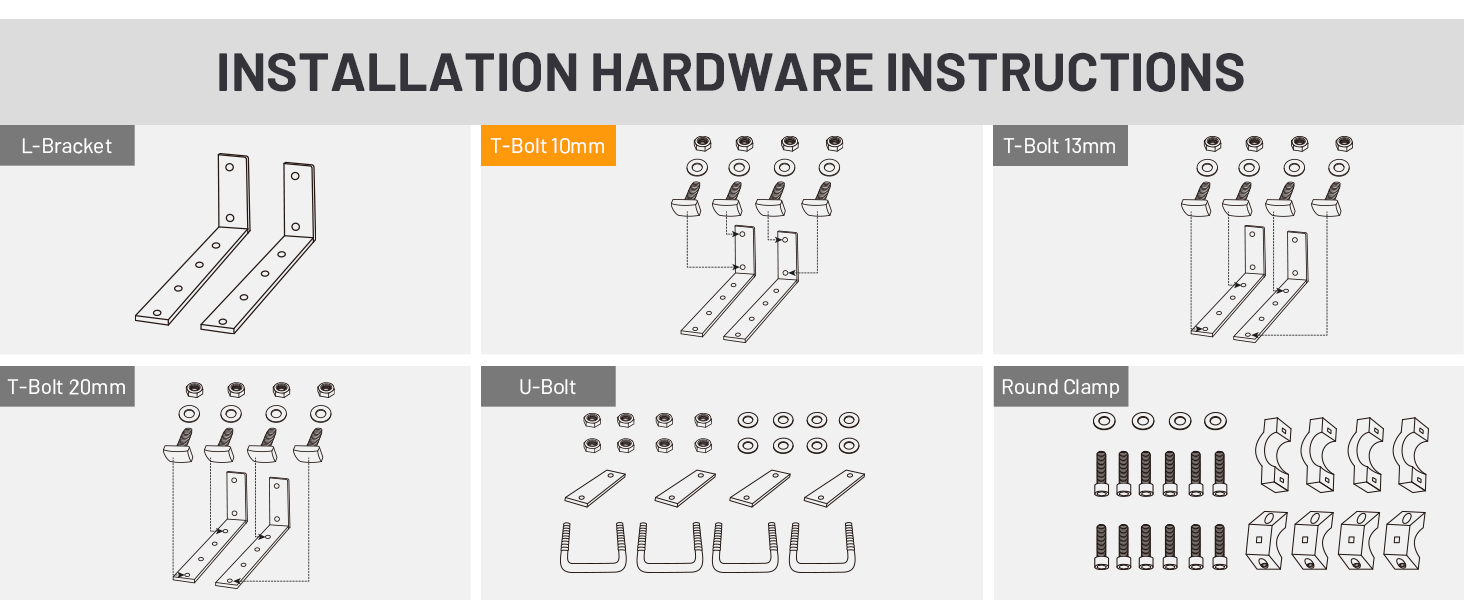 INSTALLATION HARDWARE INSTRUCTIONS

L-Bracket

T-Bolt 10mm

T-Bolt 13mm

T-Bolt 20mm

U-Bolt

Round Clamp