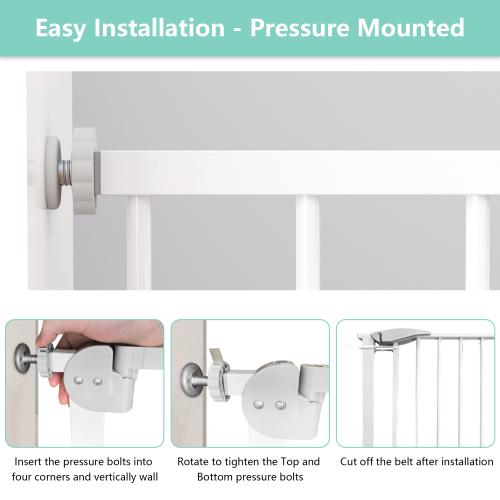 Easy Installation - Pressure Mounted

Insert the pressure bolts into four corners and vertically wall

Rotate to tighten the Top and Bottom pressure bolts

Cut off the belt after installation