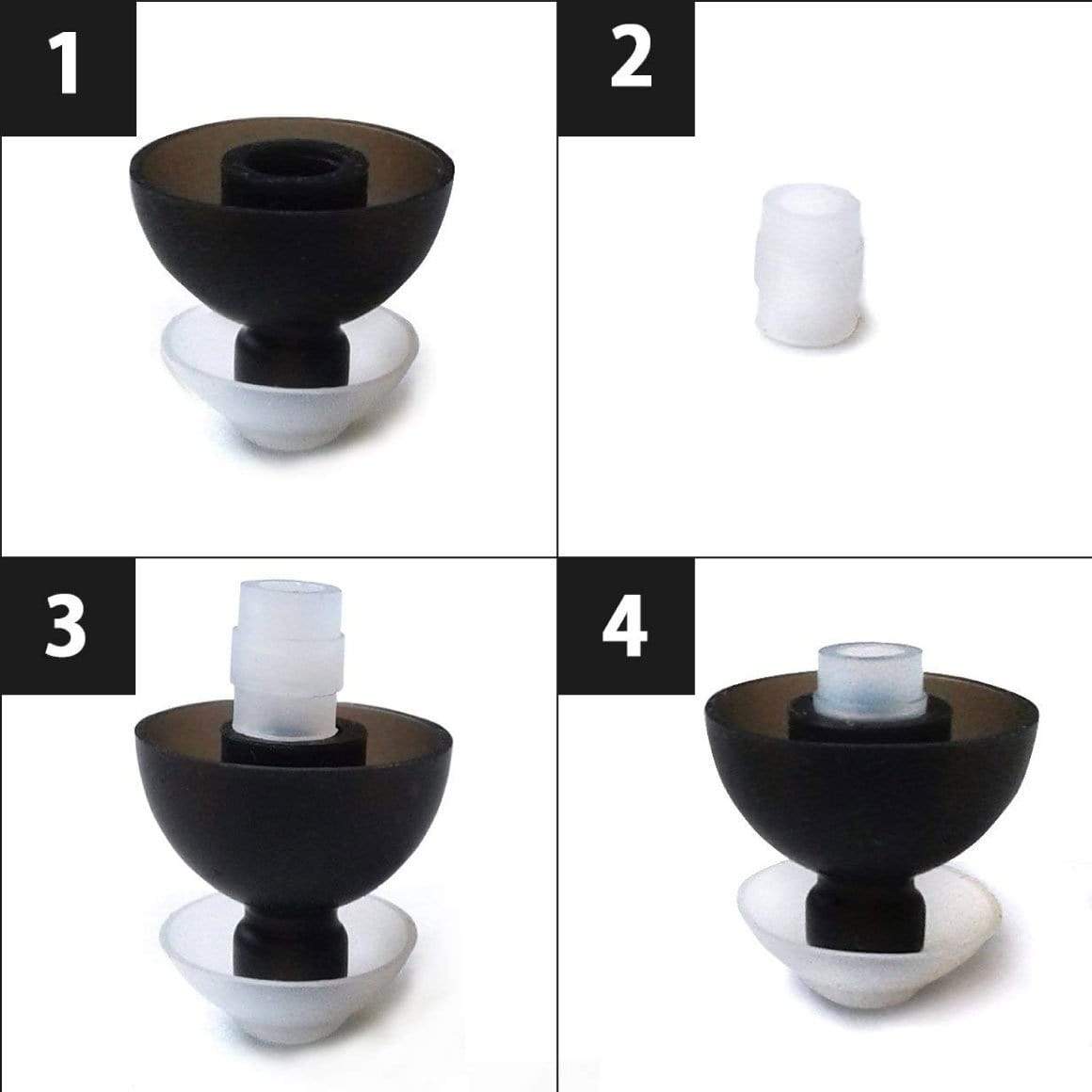 1

2

3

4