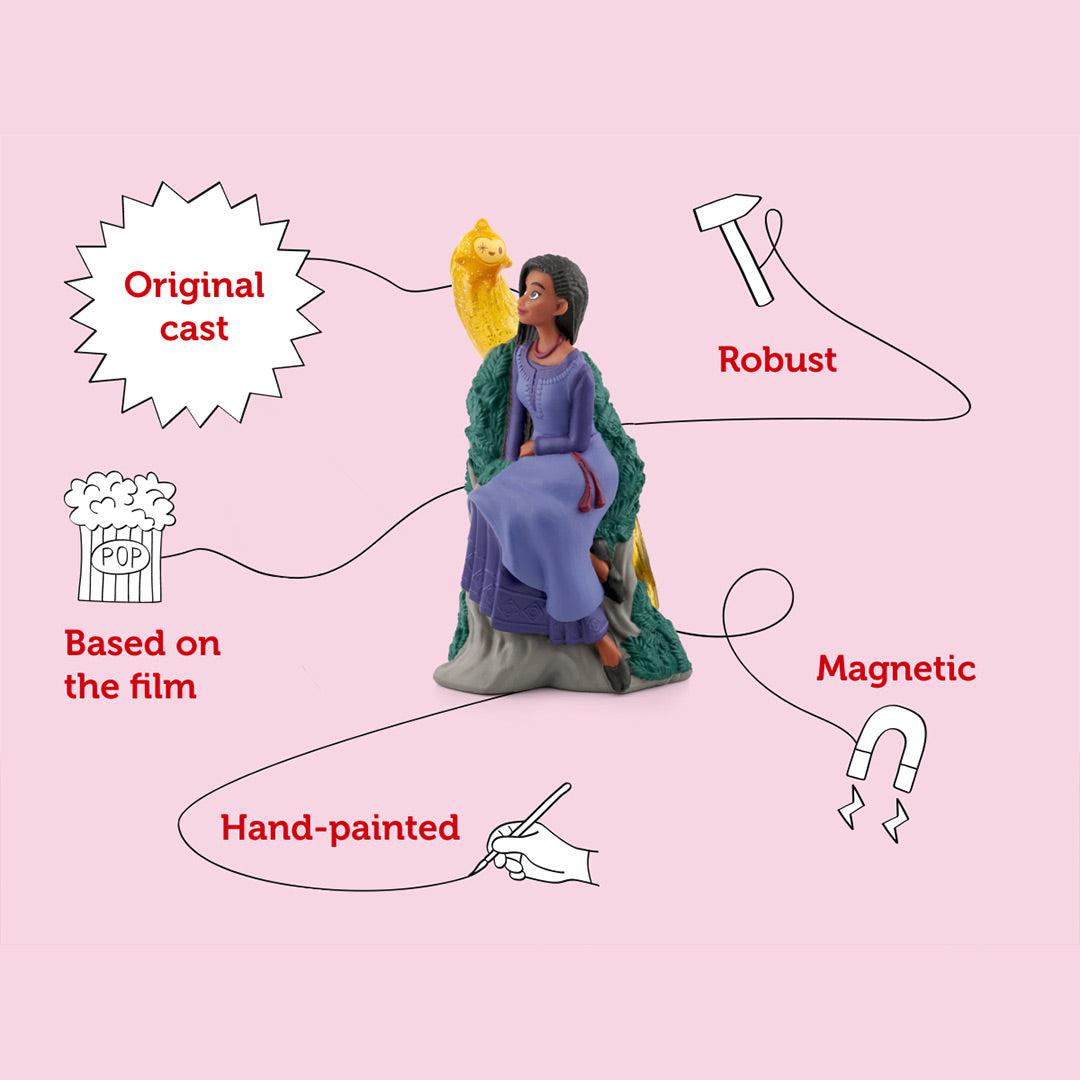 Original cast

Robust

POP

Based on the film

Magnetic

Hand-painted