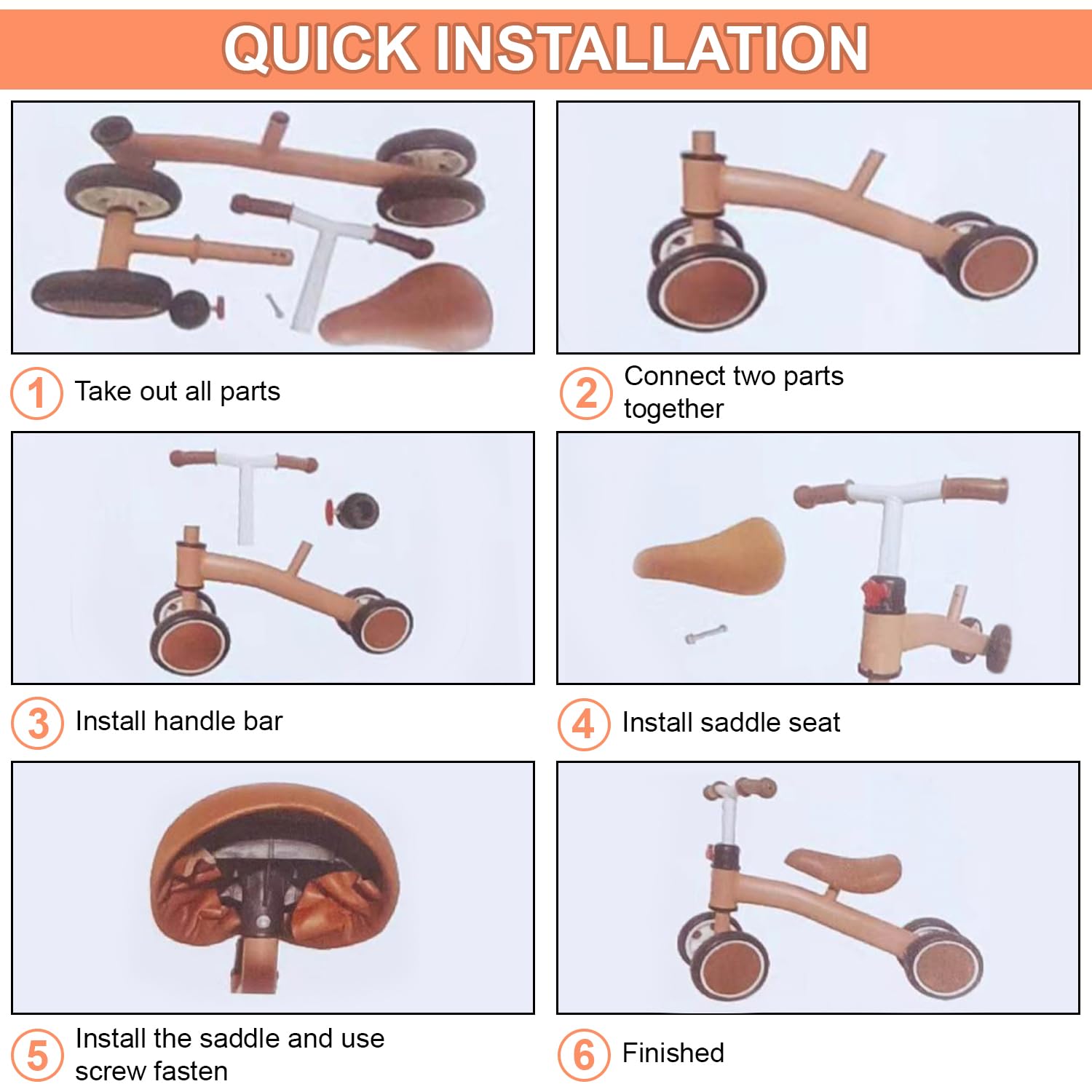 QUICK INSTALLATION

1 Take out all parts

2 Connect two parts together

3 Install handle bar

4 Install saddle seat

5 Install the saddle and use screw fasten

6 Finished