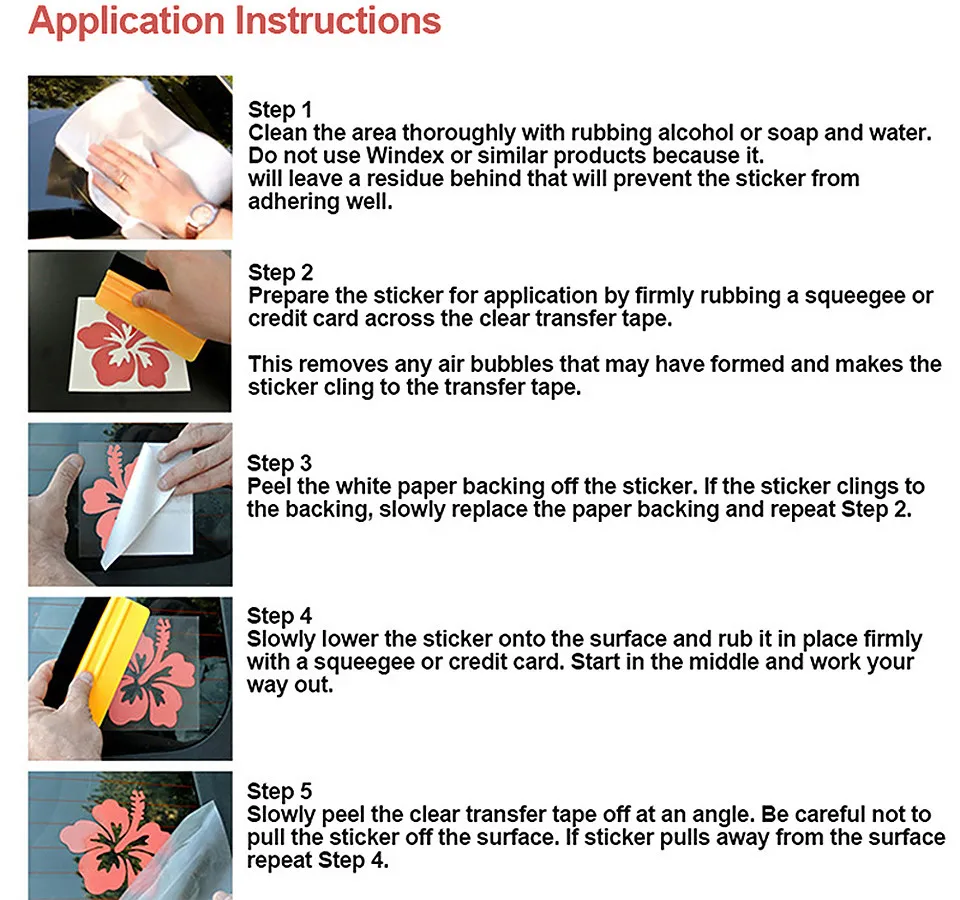 Application Instructions

Step 1
Clean the area thoroughly with rubbing alcohol or soap and water. Do not use Windex or similar products because it. will leave a residue behind that will prevent the sticker from adhering well.

Step 2
Prepare the sticker for application by firmly rubbing a squeegee or credit card across the clear transfer tape.

This removes any air bubbles that may have formed and makes the sticker cling to the transfer tape.

Step 3
Peel the white paper backing off the sticker. If the sticker clings to the backing, slowly replace the paper backing and repeat Step 2.

Step 4
Slowly lower the sticker onto the surface and rub it in place firmly with a squeegee or credit card. Start in the middle and work your way out.

Step 5
Slowly peel the clear transfer tape off at an angle. Be careful not to pull the sticker off the surface. If sticker pulls away from the surface repeat Step 4.