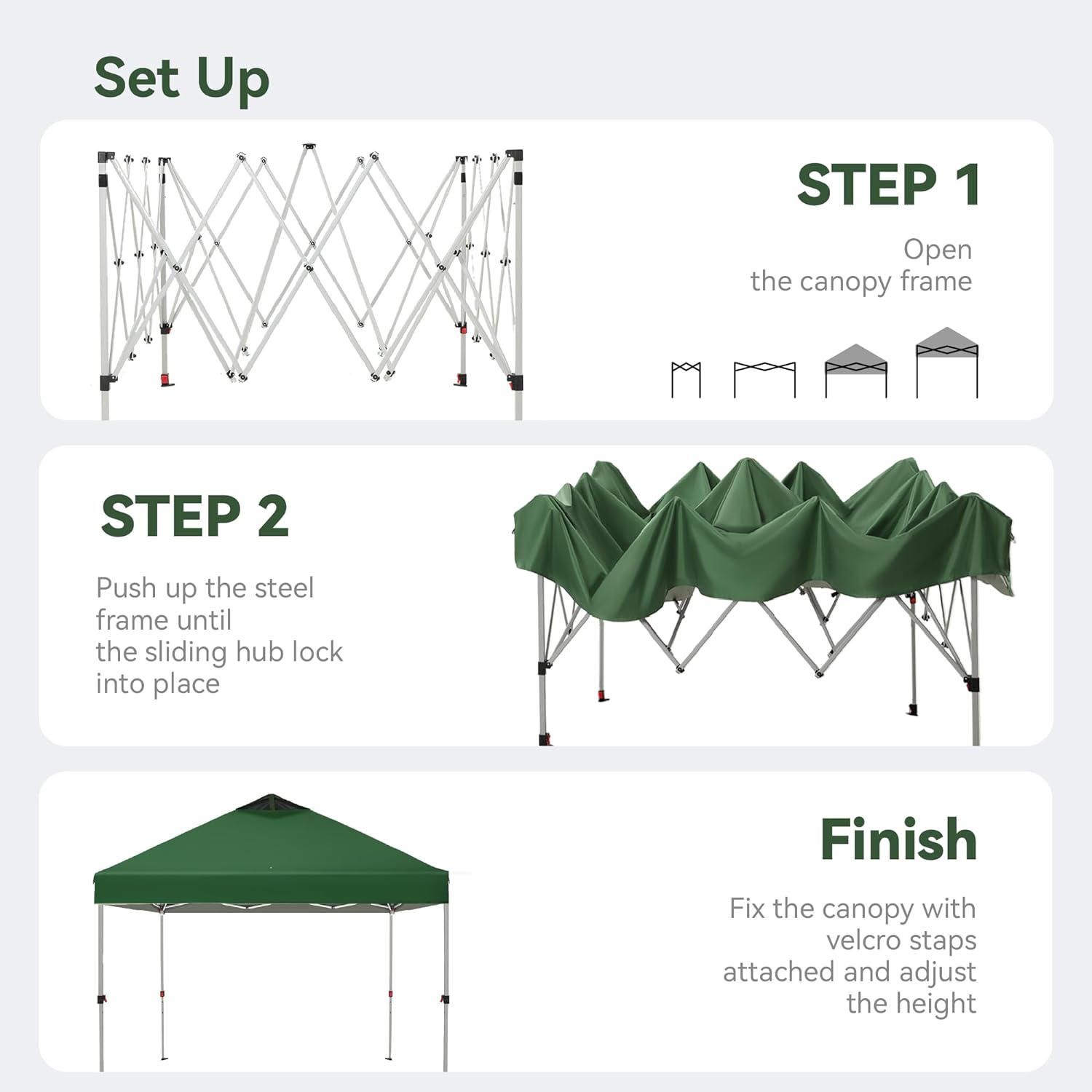 Set Up

STEP 1

Open
the canopy frame

STEP 2

Push up the steel frame until the sliding hub lock into place

Finish

Fix the canopy with velcro staps attached and adjust the height