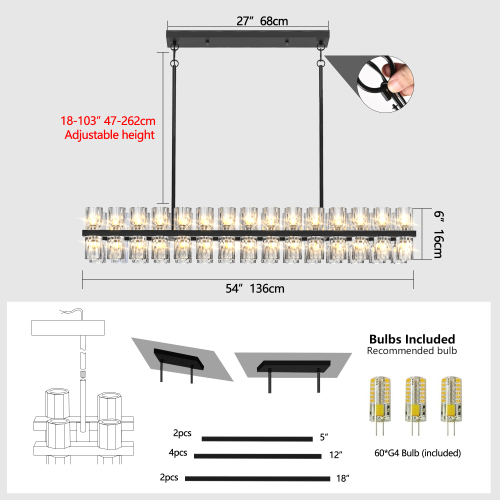 27" 68cm

18-103" 47-262cm
Adjustable height

6" 16cm

54" 136cm

Bulbs Included
Recommended bulb

2pcs 5"
4pcs 12"
2pcs 18"

60*G4 Bulb (included)