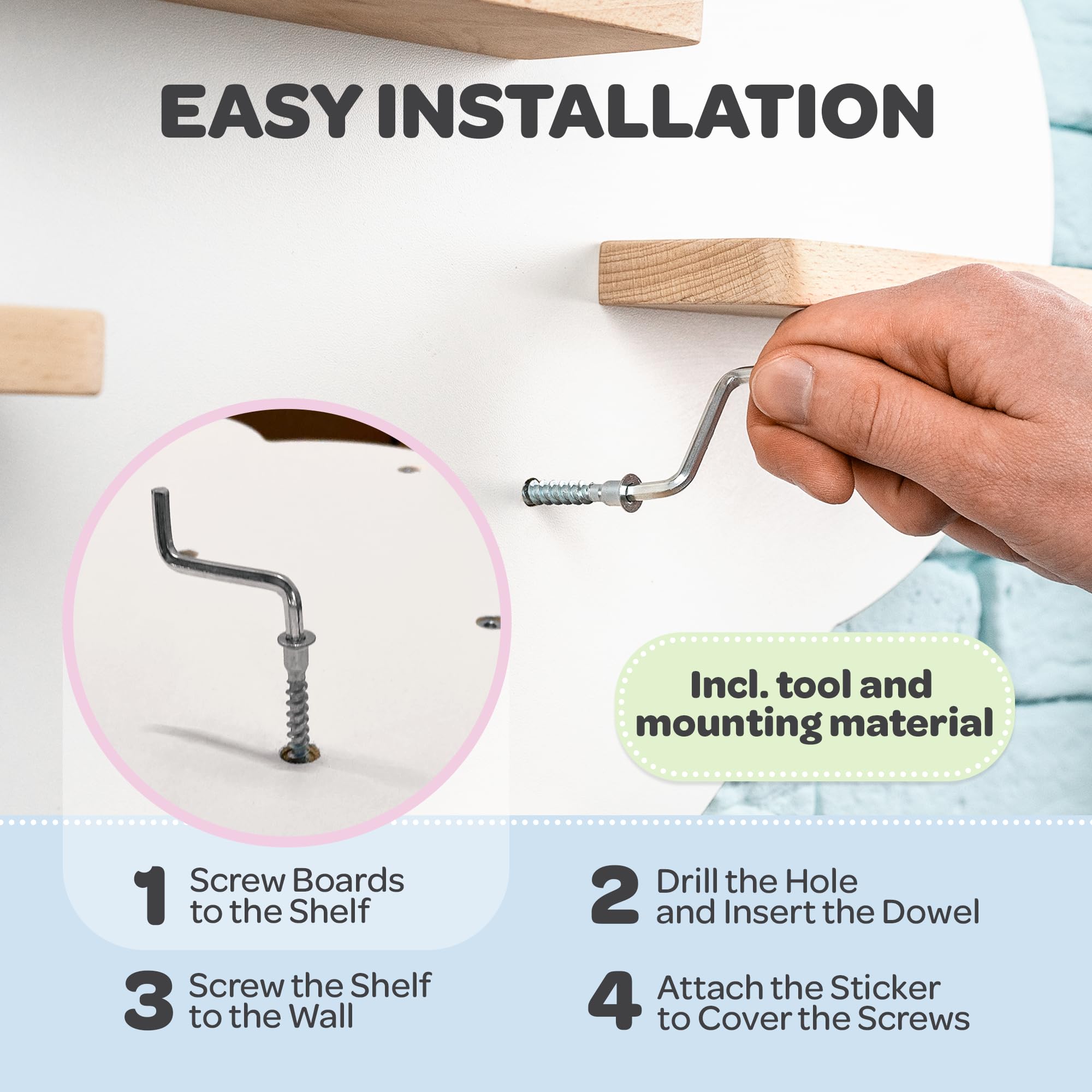 EASY INSTALLATION

Incl. tool and mounting material

1 Screw Boards to the Shelf

2 Drill the Hole and Insert the Dowel

3 Screw the Shelf to the Wall

4 Attach the Sticker to Cover the Screws