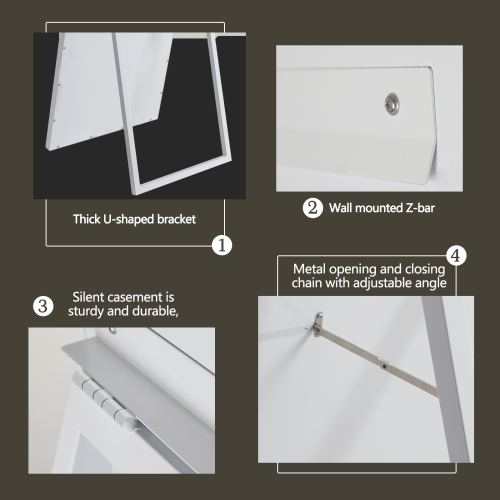 Thick U-shaped bracket

1

2 Wall mounted Z-bar

3 Silent casement is sturdy and durable,

4

Metal opening and closing chain with adjustable angle