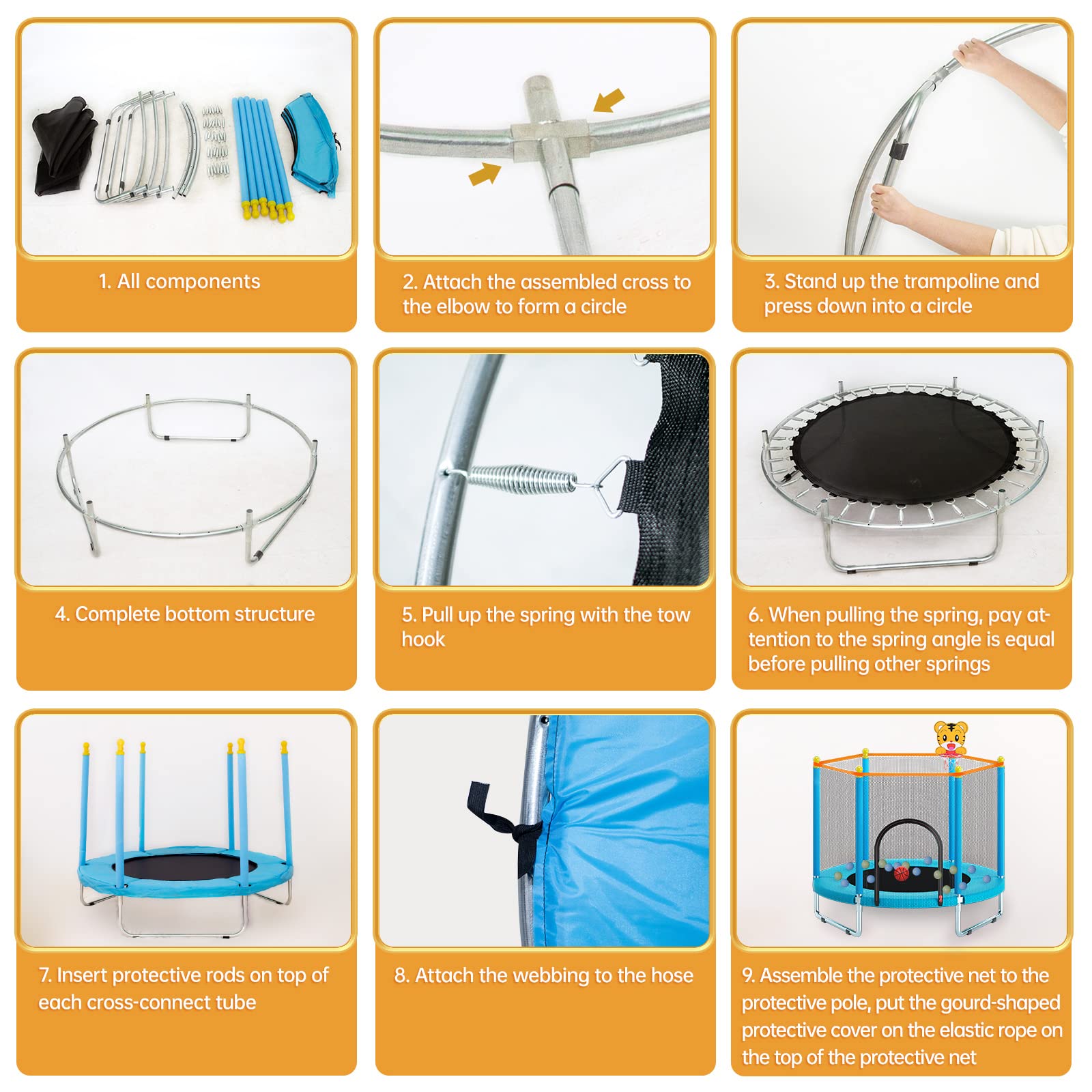 1. All components

2. Attach the assembled cross to the elbow to form a circle

3. Stand up the trampoline and press down into a circle

4. Complete bottom structure

5. Pull up the spring with the tow hook

6. When pulling the spring, pay attention to the spring angle is equal before pulling other springs

7. Insert protective rods on top of each cross-connect tube

8. Attach the webbing to the hose

9. Assemble the protective net to the protective pole, put the gourd-shaped protective cover on the elastic rope on the top of the protective net