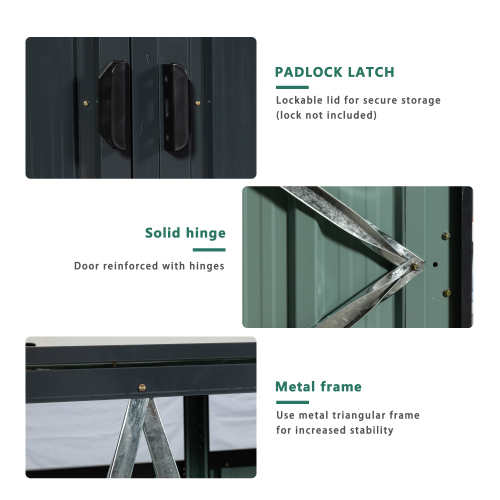 PADLOCK LATCH

Lockable lid for secure storage (lock not included)

Solid hinge

Door reinforced with hinges

Metal frame

Use metal triangular frame for increased stability