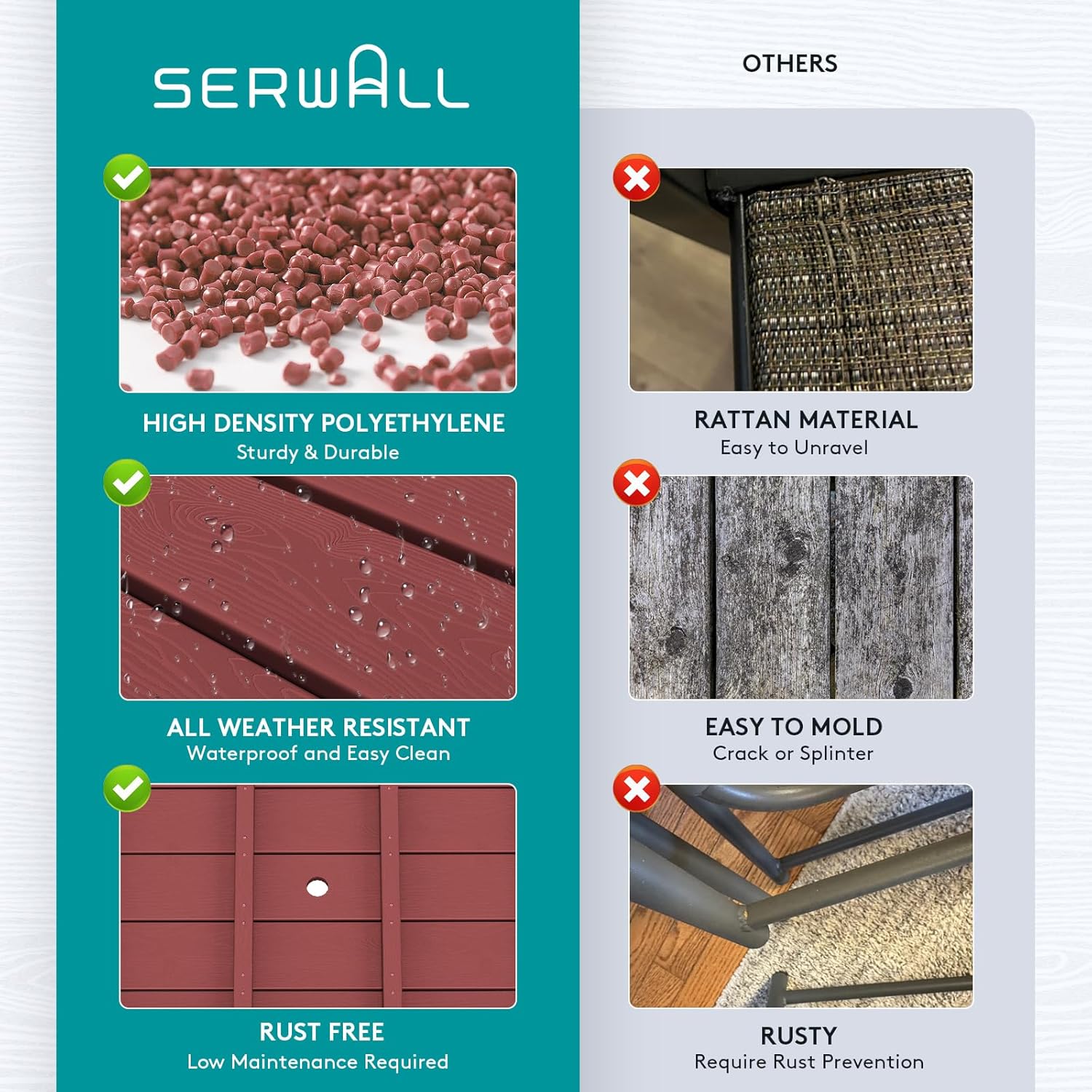 SERWALL

HIGH DENSITY POLYETHYLENE
Sturdy & Durable

ALL WEATHER RESISTANT
Waterproof and Easy Clean

RUST FREE
Low Maintenance Required

OTHERS

RATTAN MATERIAL
Easy to Unravel

EASY TO MOLD
Crack or Splinter

RUSTY
Require Rust Prevention