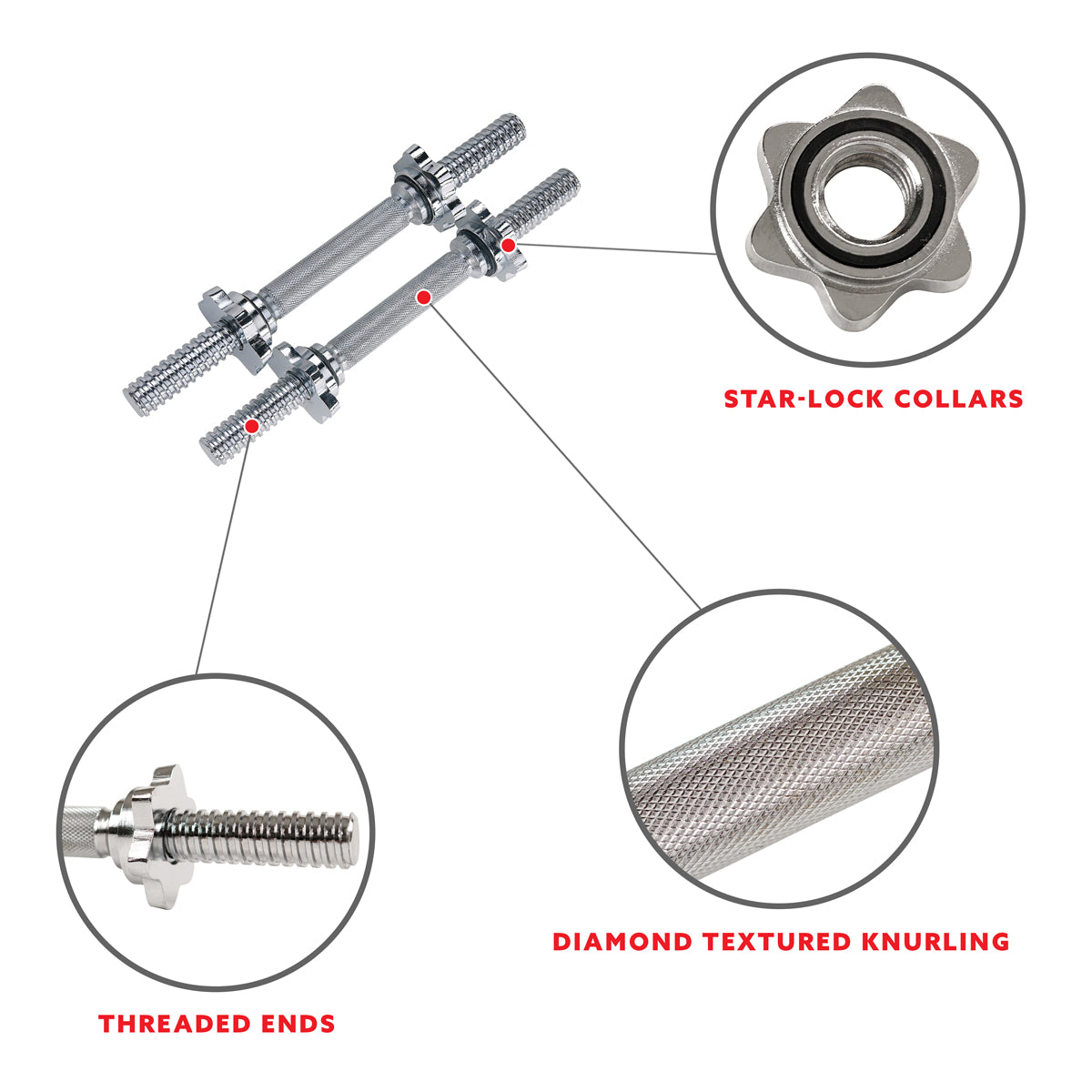 STAR-LOCK COLLARS

DIAMOND TEXTURED KNURLING

THREADED ENDS