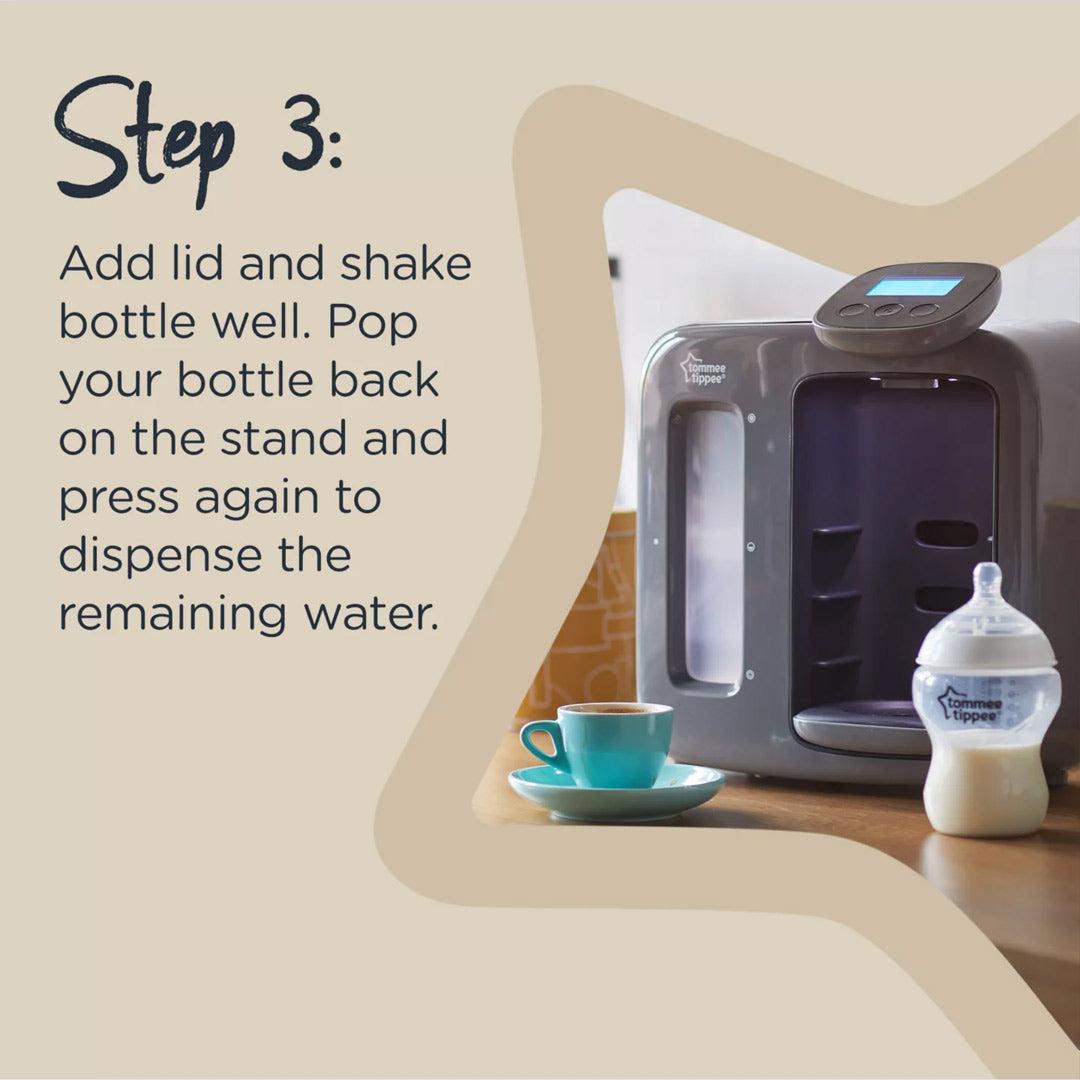 Step 3:

Add lid and shake bottle well. Pop your bottle back on the stand and press again to dispense the remaining water.

tommee tippee

tommee tippee