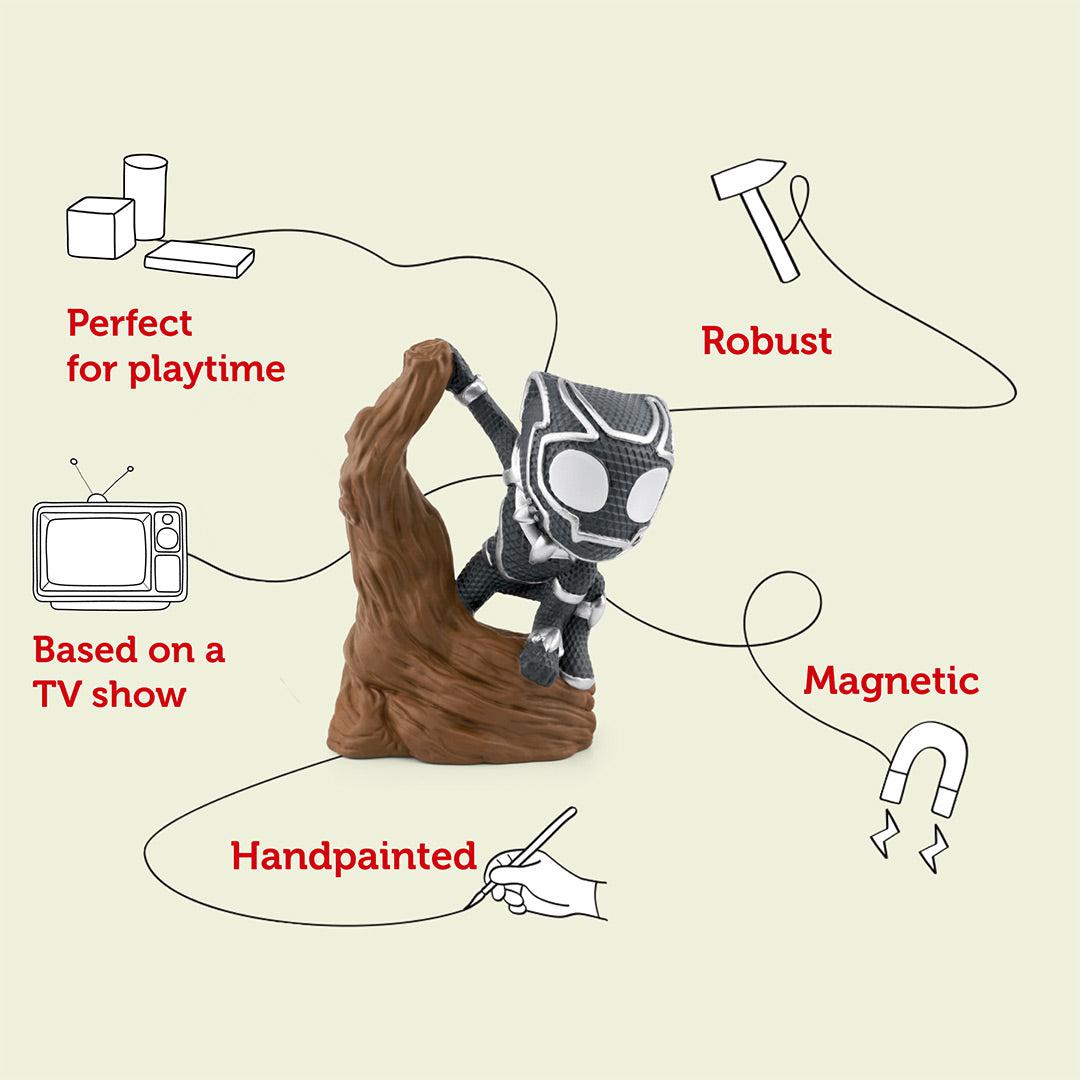 Perfect for playtime

Robust

Based on a TV show

Magnetic

Handpainted