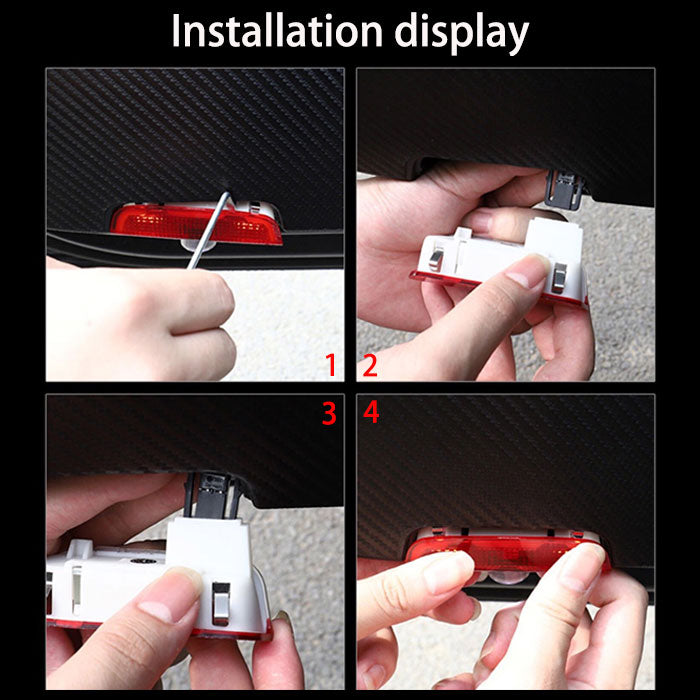 Installation display

1

2

3

4