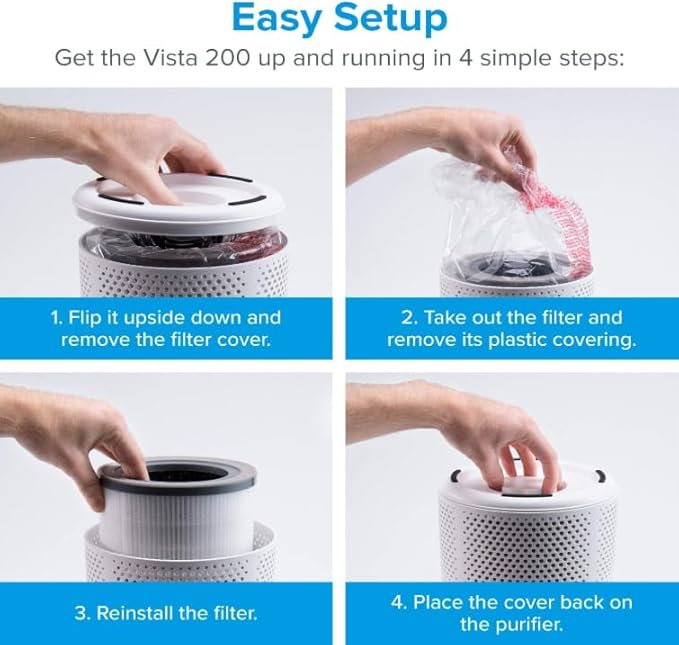 Easy Setup

Get the Vista 200 up and running in 4 simple steps:

1. Flip it upside down and remove the filter cover.

2. Take out the filter and remove its plastic covering.

3. Reinstall the filter.

4. Place the cover back on the purifier.