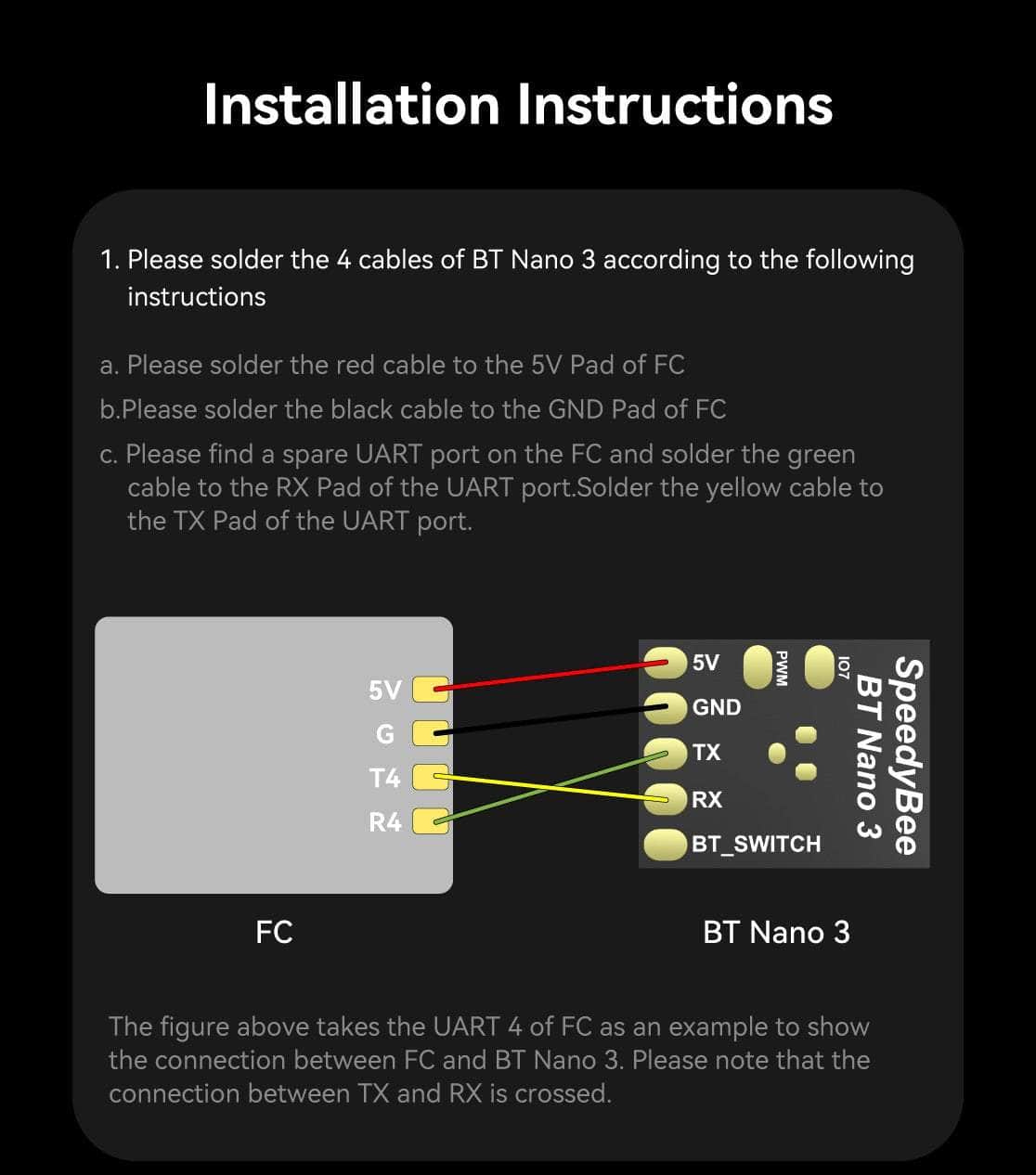 Installation Instructions

1. Please solder the 4 cables of BT Nano 3 according to the following instructions

a. Please solder the red cable to the 5V Pad of FC

b.Please solder the black cable to the GND Pad of FC

c. Please find a spare UART port on the FC and solder the green cable to the RX Pad of the UART port.Solder the yellow cable to the TX Pad of the UART port.

5V
G
T4
R4

5V
GND
TX
RX
BT_SWITCH
PWM
IO7
SpeedyBee
BT Nano 3

FC

BT Nano 3

The figure above takes the UART 4 of FC as an example to show the connection between FC and BT Nano 3. Please note that the connection between TX and RX is crossed.