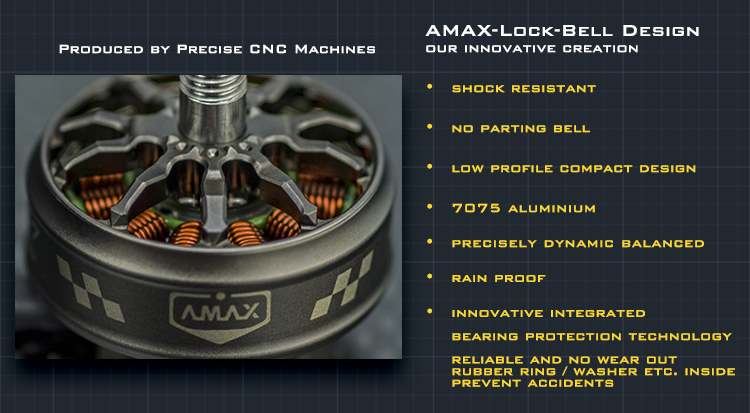 Produced by Precise CNC Machines

AMAX

AMAX-Lock-Bell Design
our innovative creation

• shock resistant

• no parting bell

• low profile compact design

• 7075 aluminium

• precisely dynamic balanced

• rain proof

• innovative integrated bearing protection technology

reliable and no wear out rubber ring / washer etc. inside prevent accidents