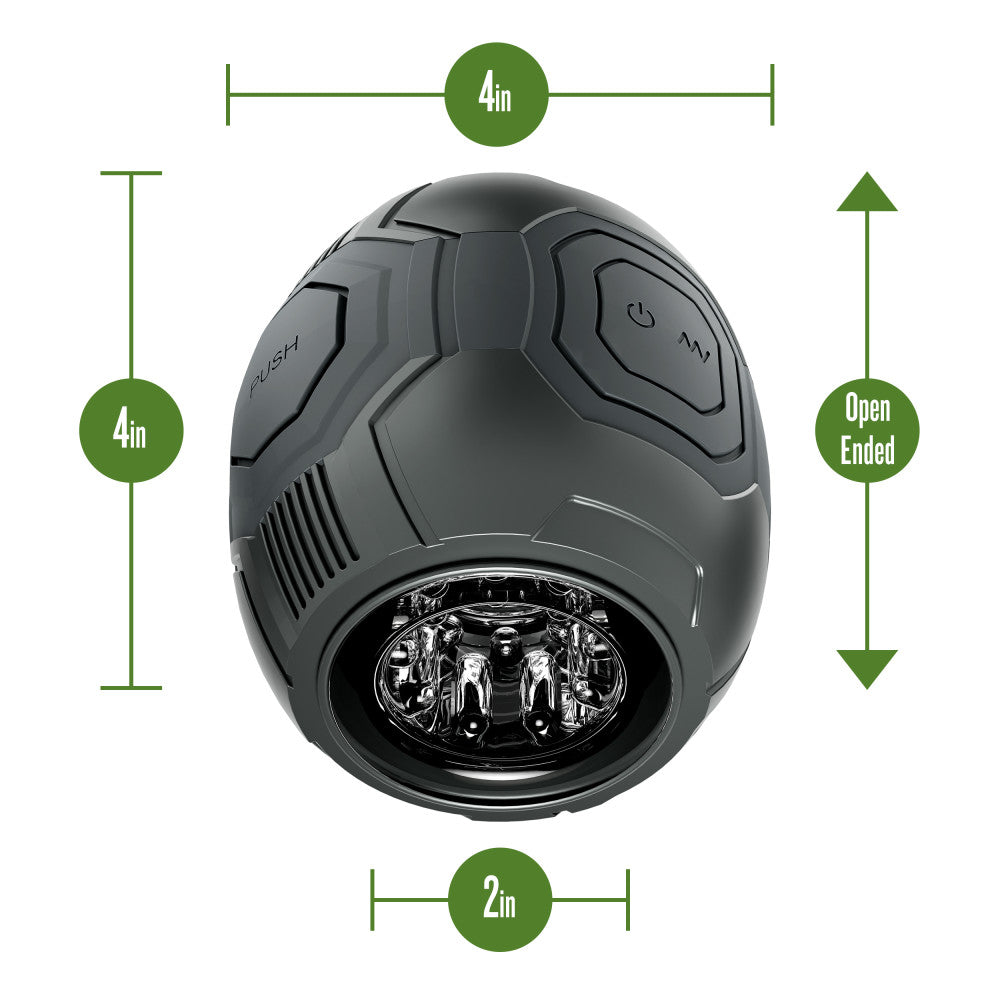 4in

4in

PUSH

Open Ended

2in