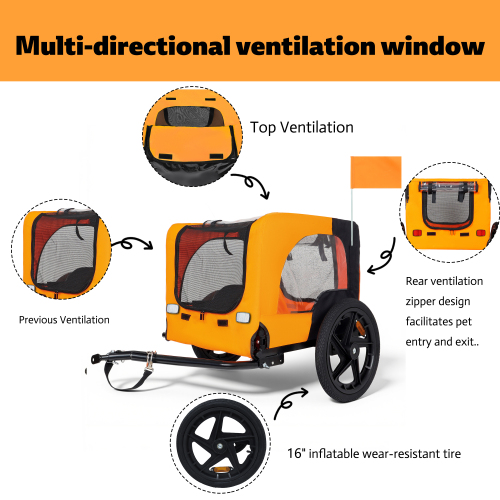 Multi-directional ventilation window

Top Ventilation

Previous Ventilation

Rear ventilation zipper design facilitates pet entry and exit..

16" inflatable wear-resistant tire